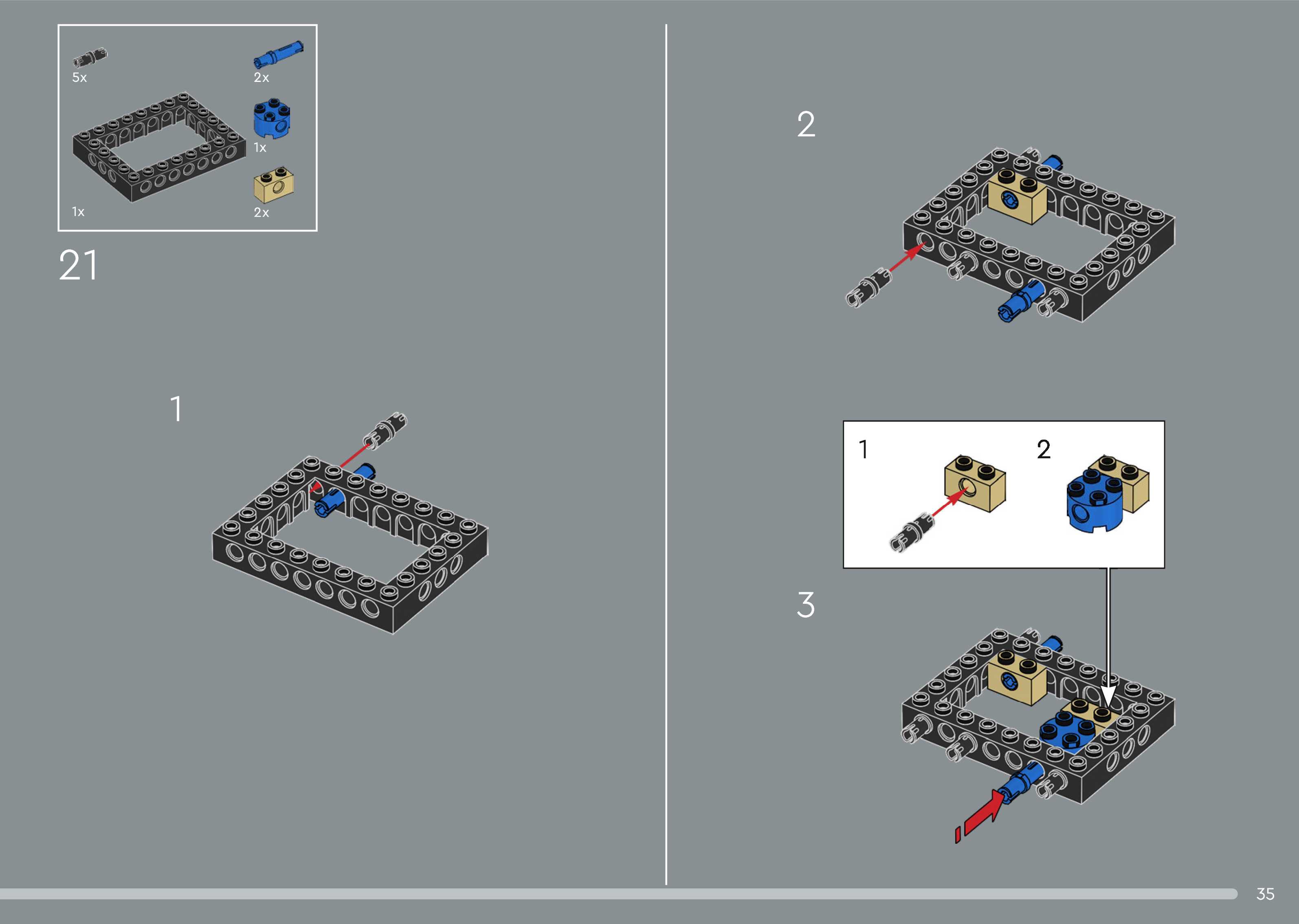 5x

2x

1x

1x

2x

21

1

2

1

2

3

35