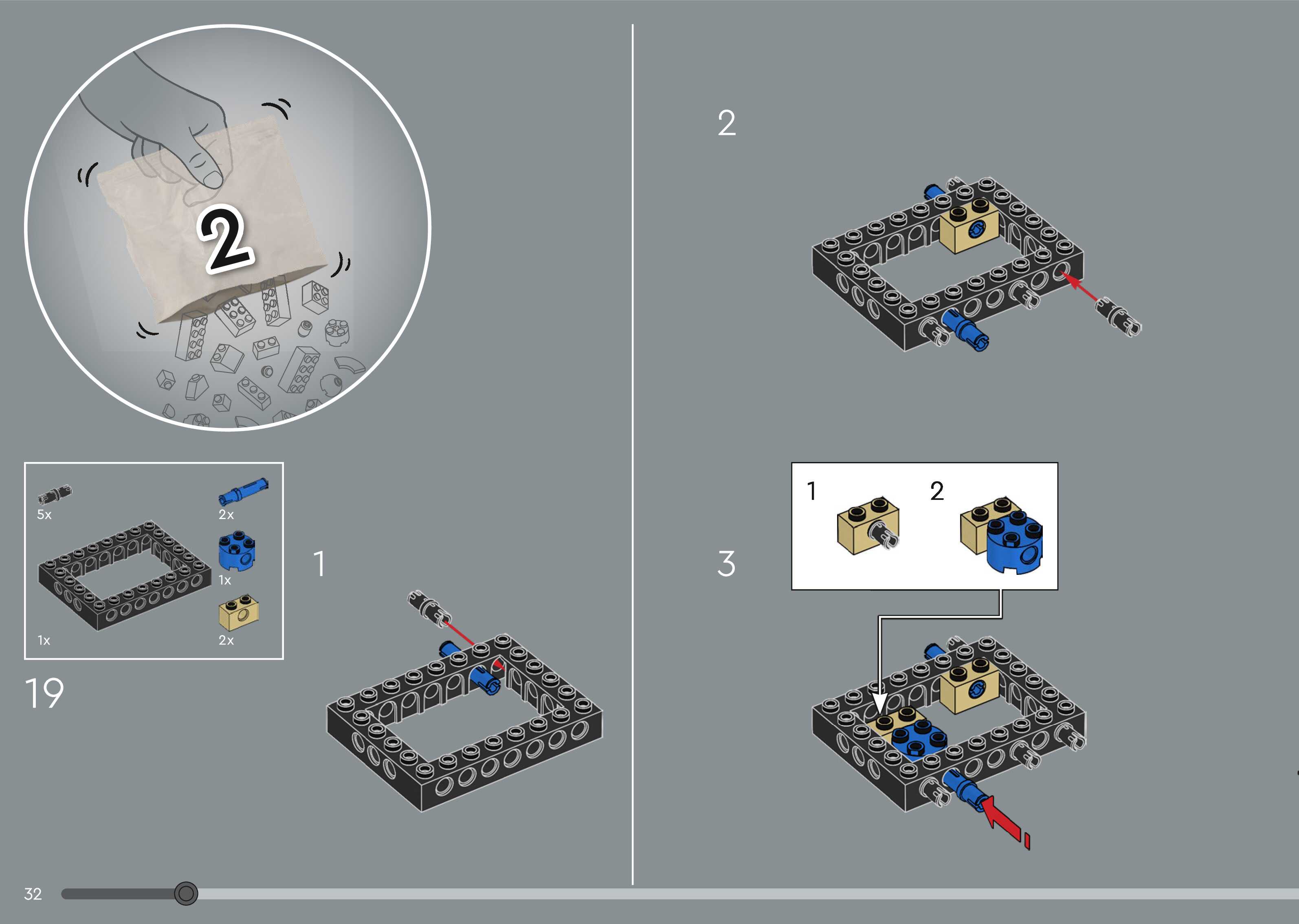 2

5x
2x
1x
1x
2x

19

1

2

3

1
2

32