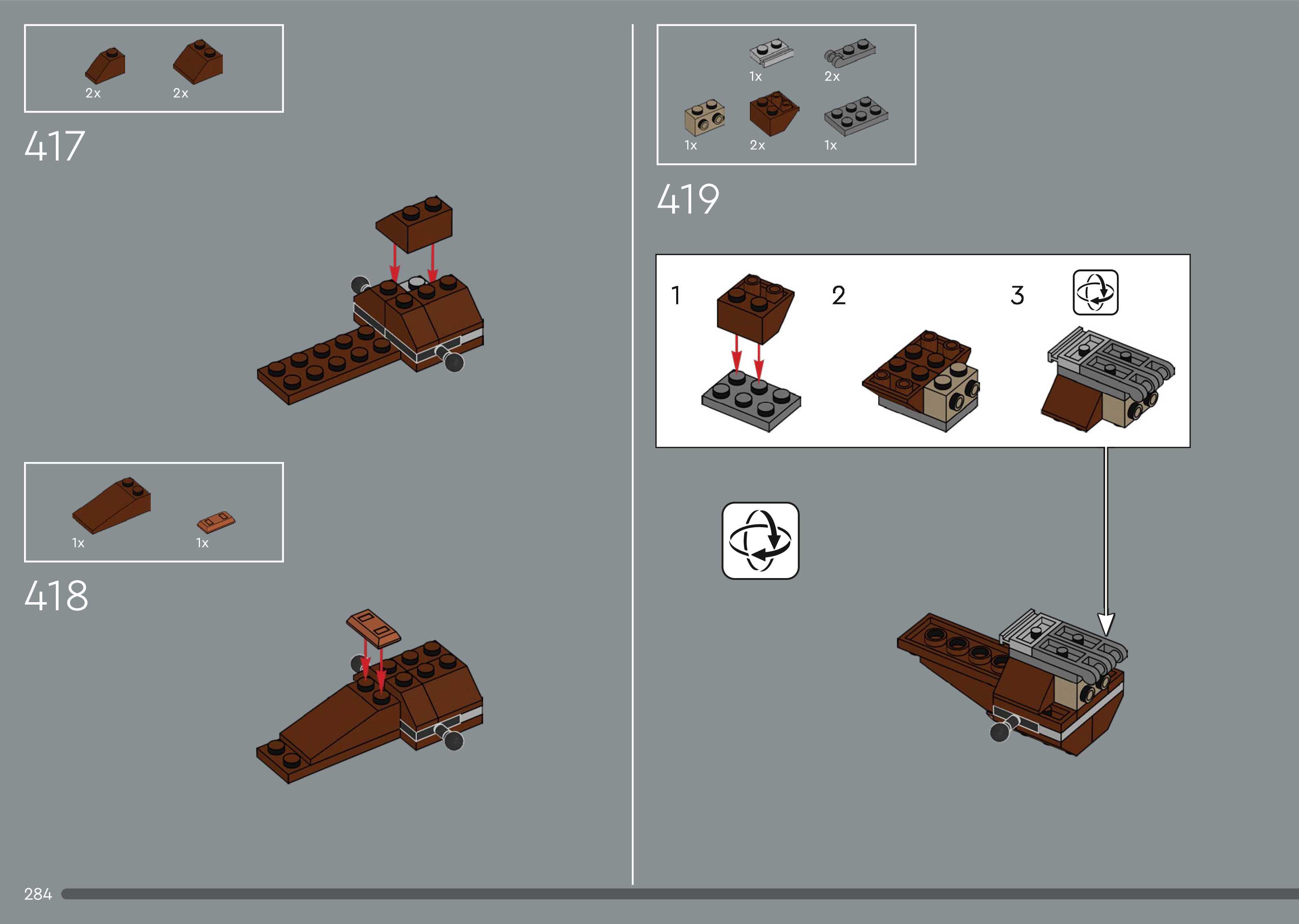 2x 2x

417

1x 1x

418

1x 2x

1x 2x 1x

419

1

2

3

284