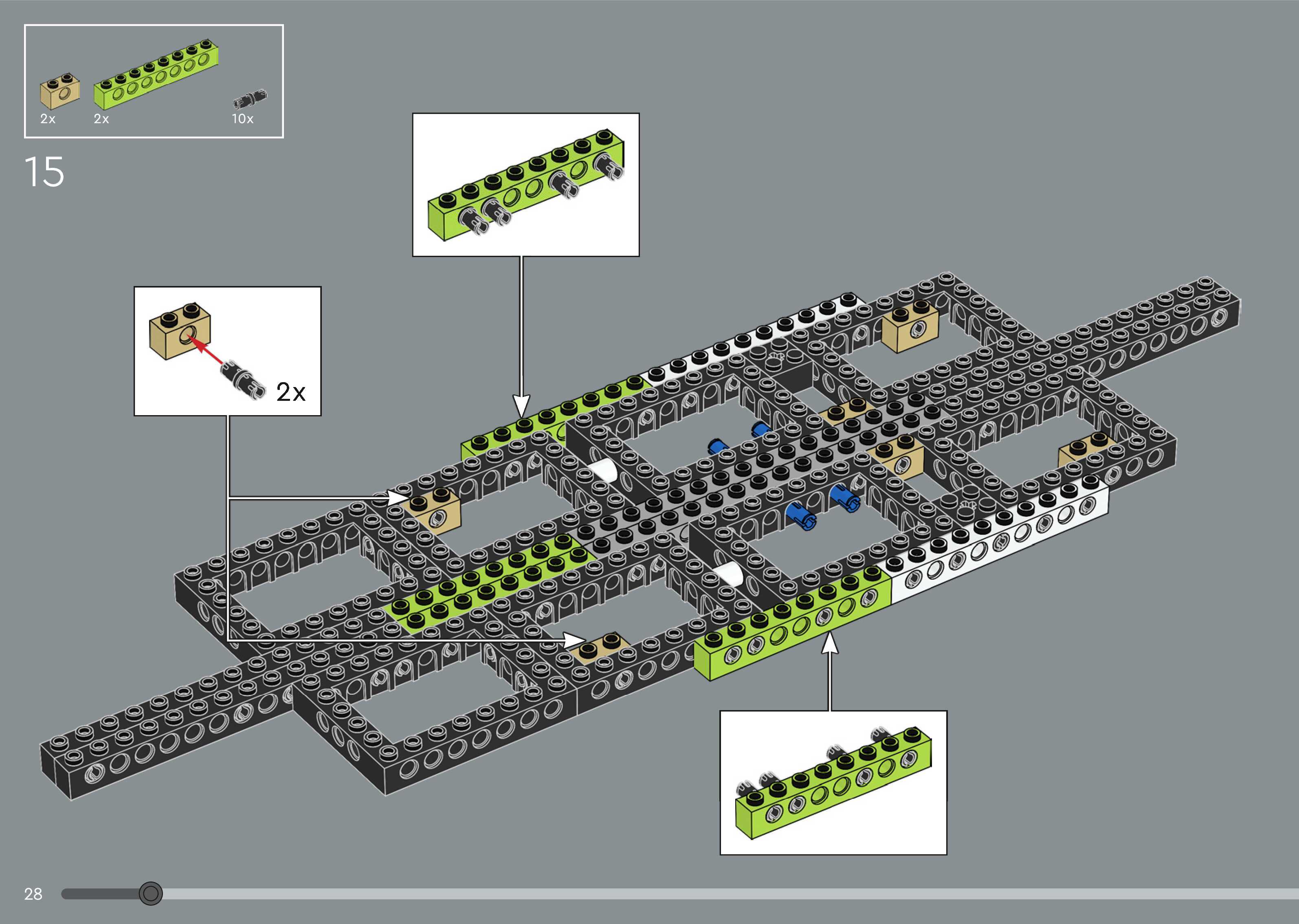 2x 2x 10x

15

2x

28