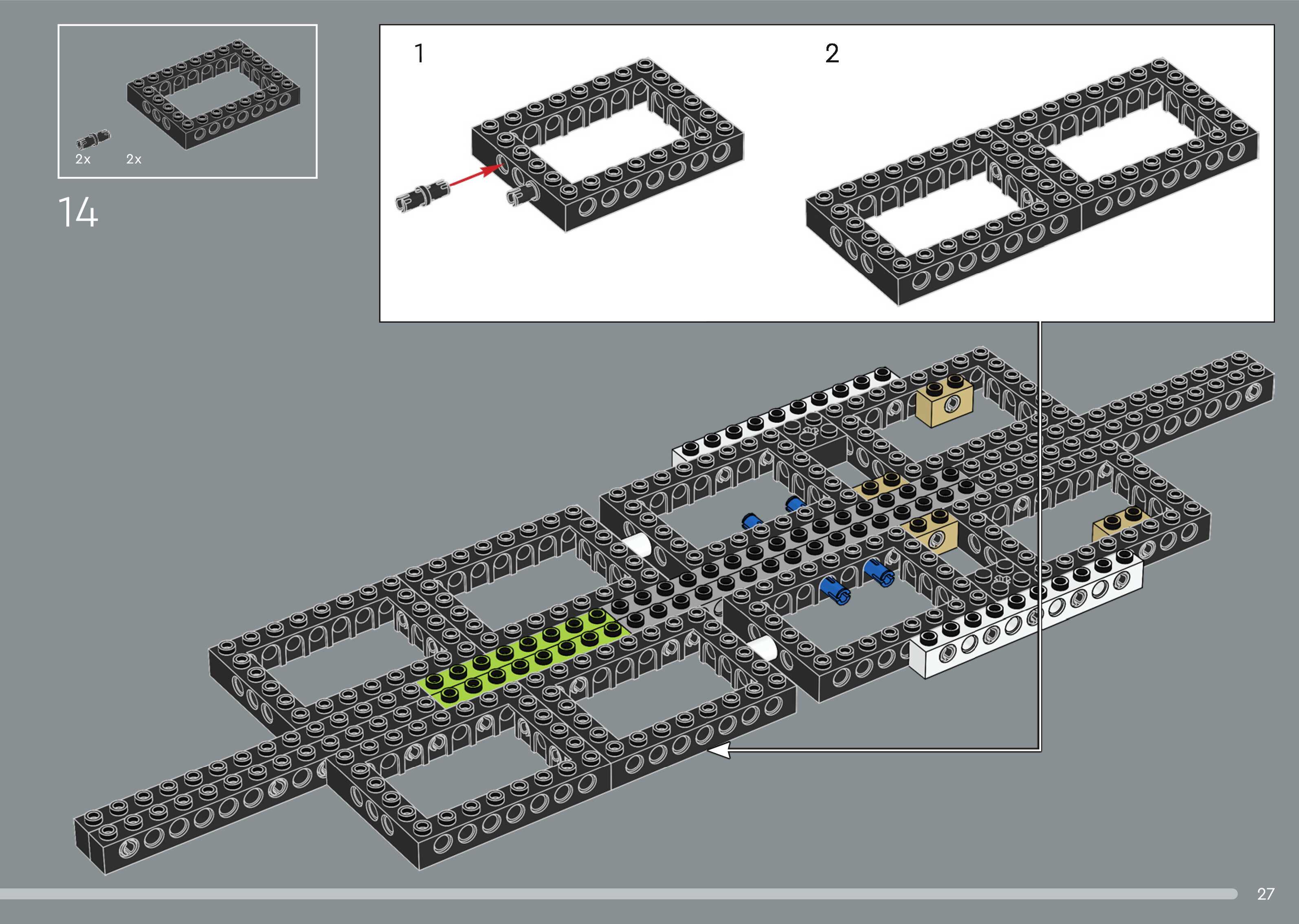 2x 2x

14

1

2

27