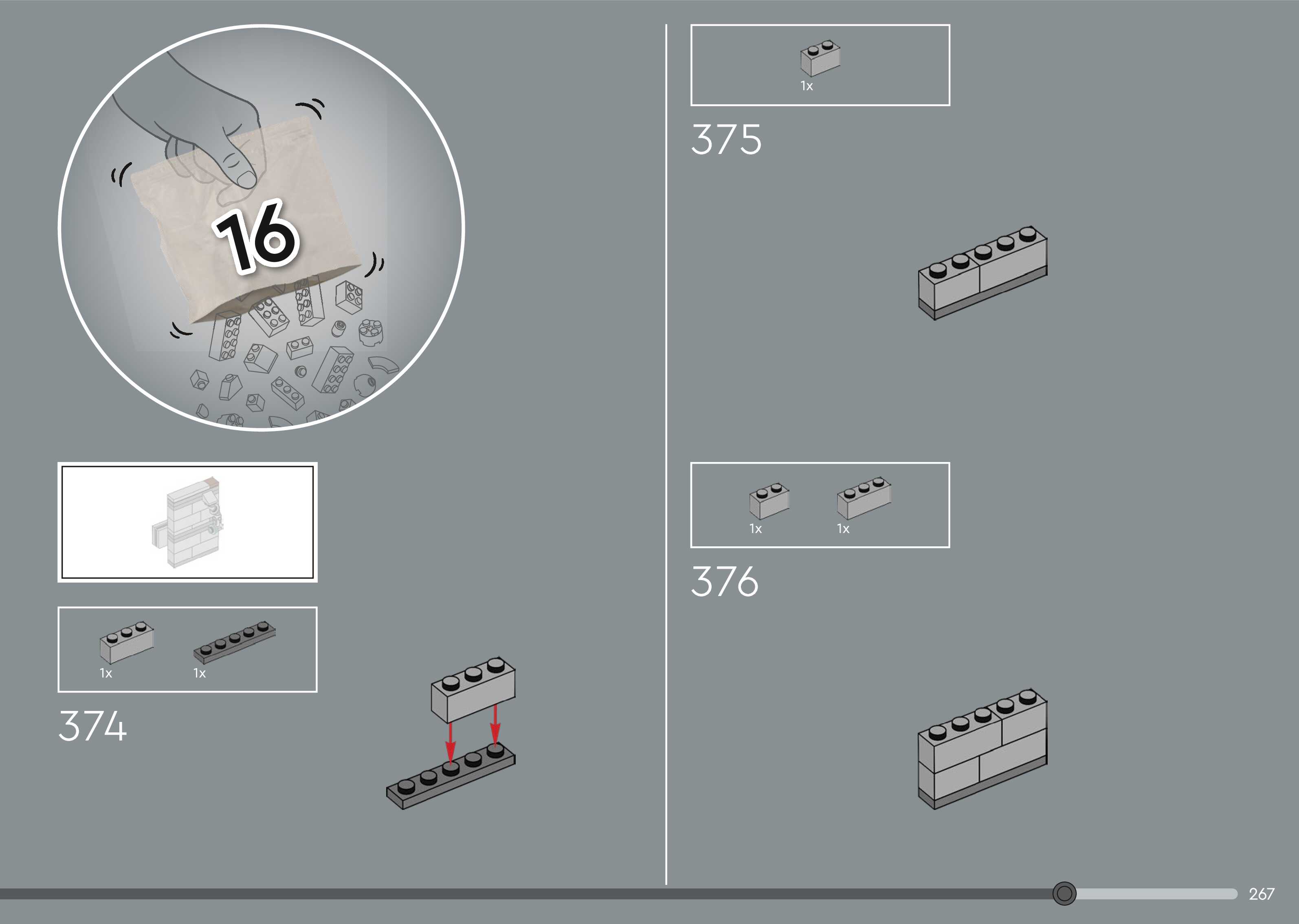 16

1x 1x

374

1x

375

1x 1x

376

267