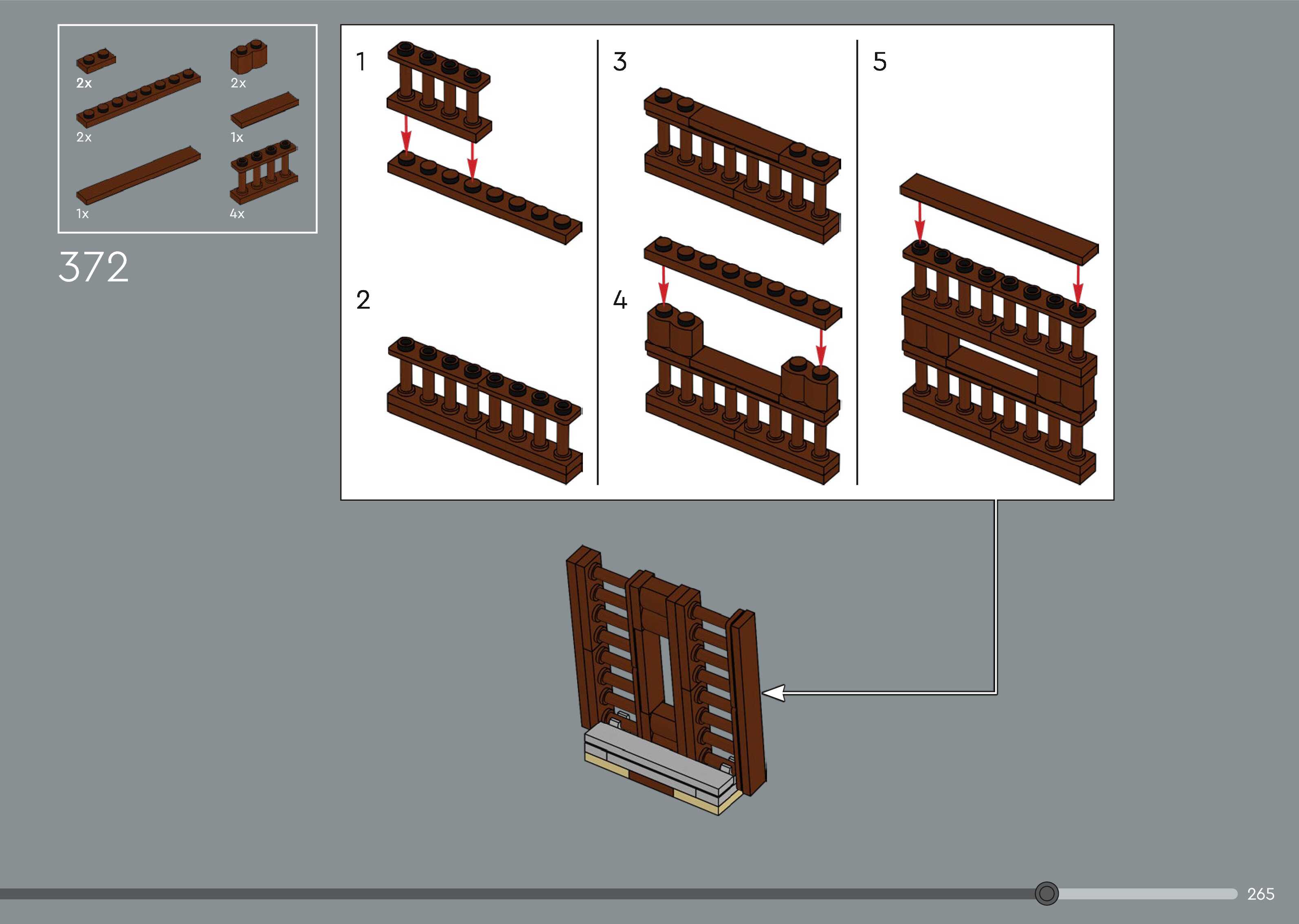 2x
2x
2x
1x
1x
4x

372

1
2
3
4
5

265