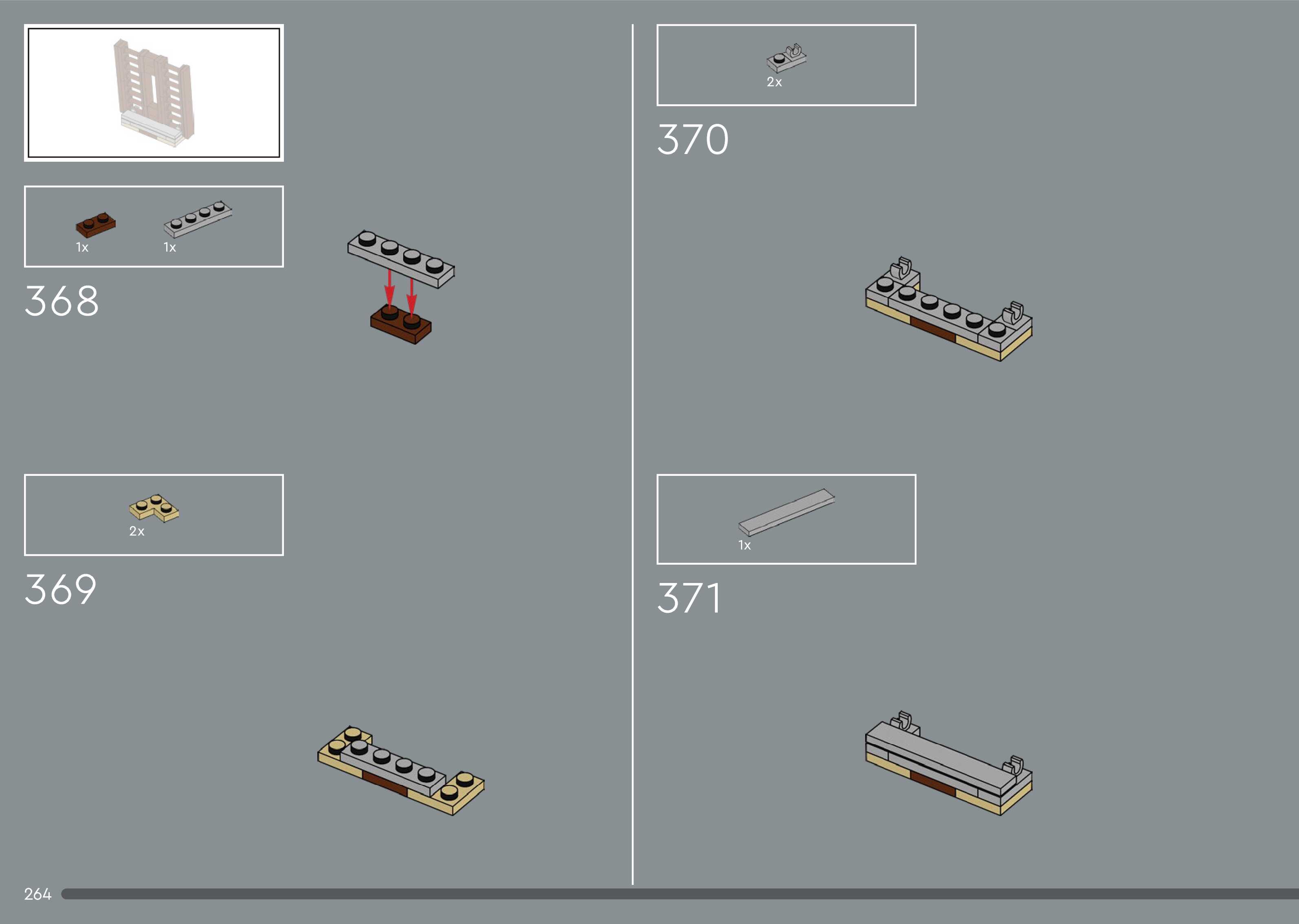 1x
1x

368

2x

369

2x

370

1x

371

264