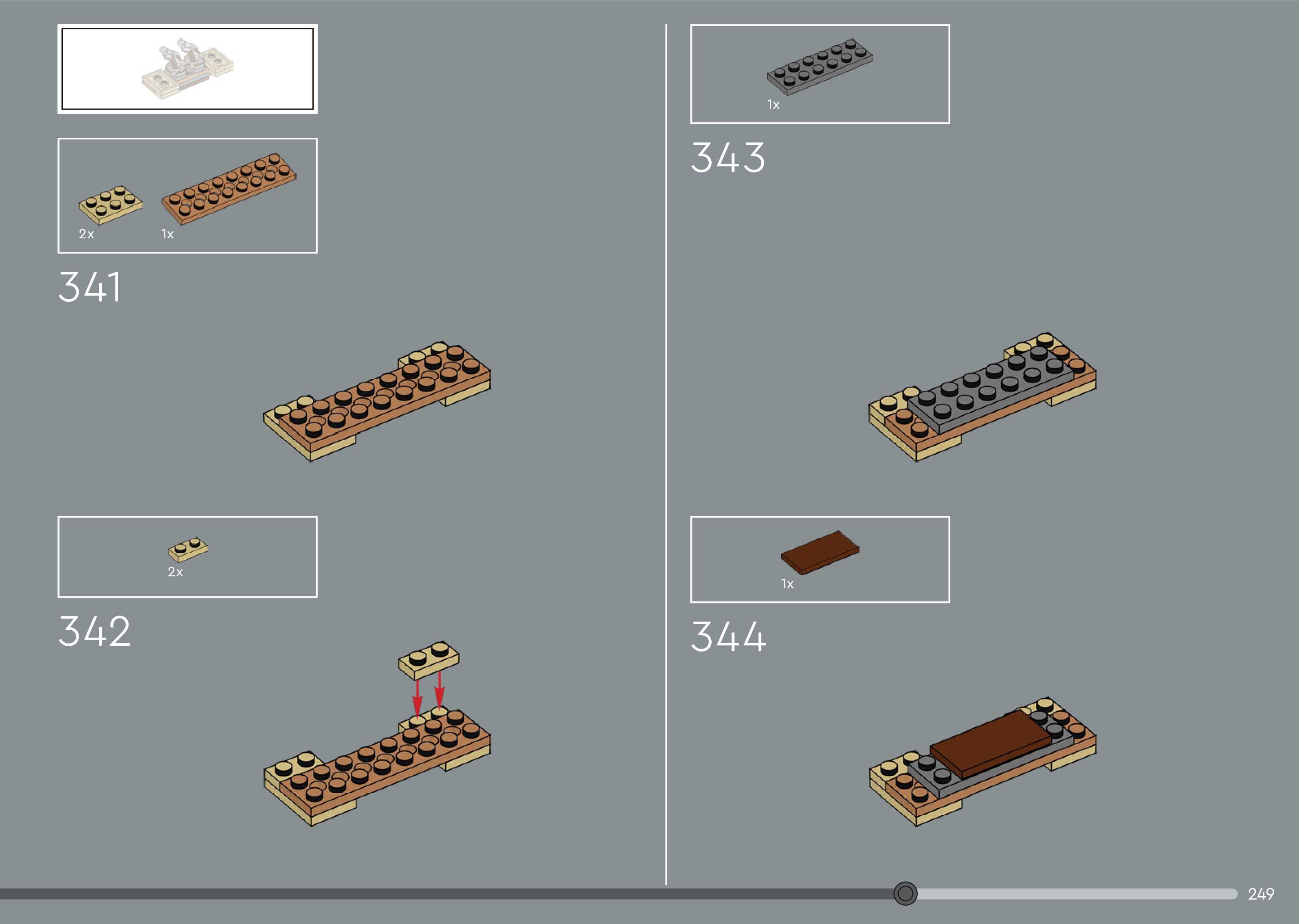 2x
1x
341

2x
342

1x
343

1x
344

249