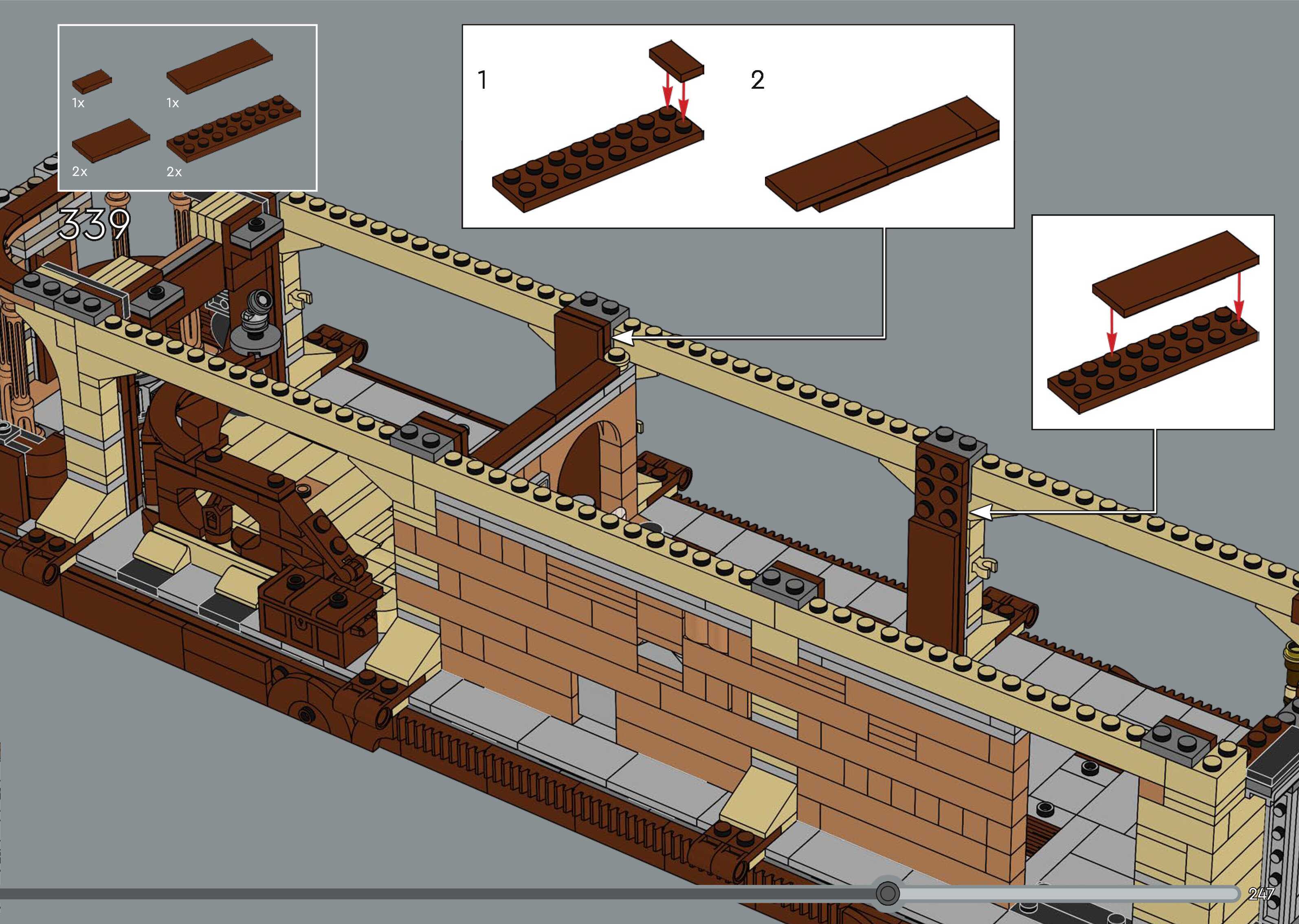 1x
1x
2x
2x

339

1

2

247