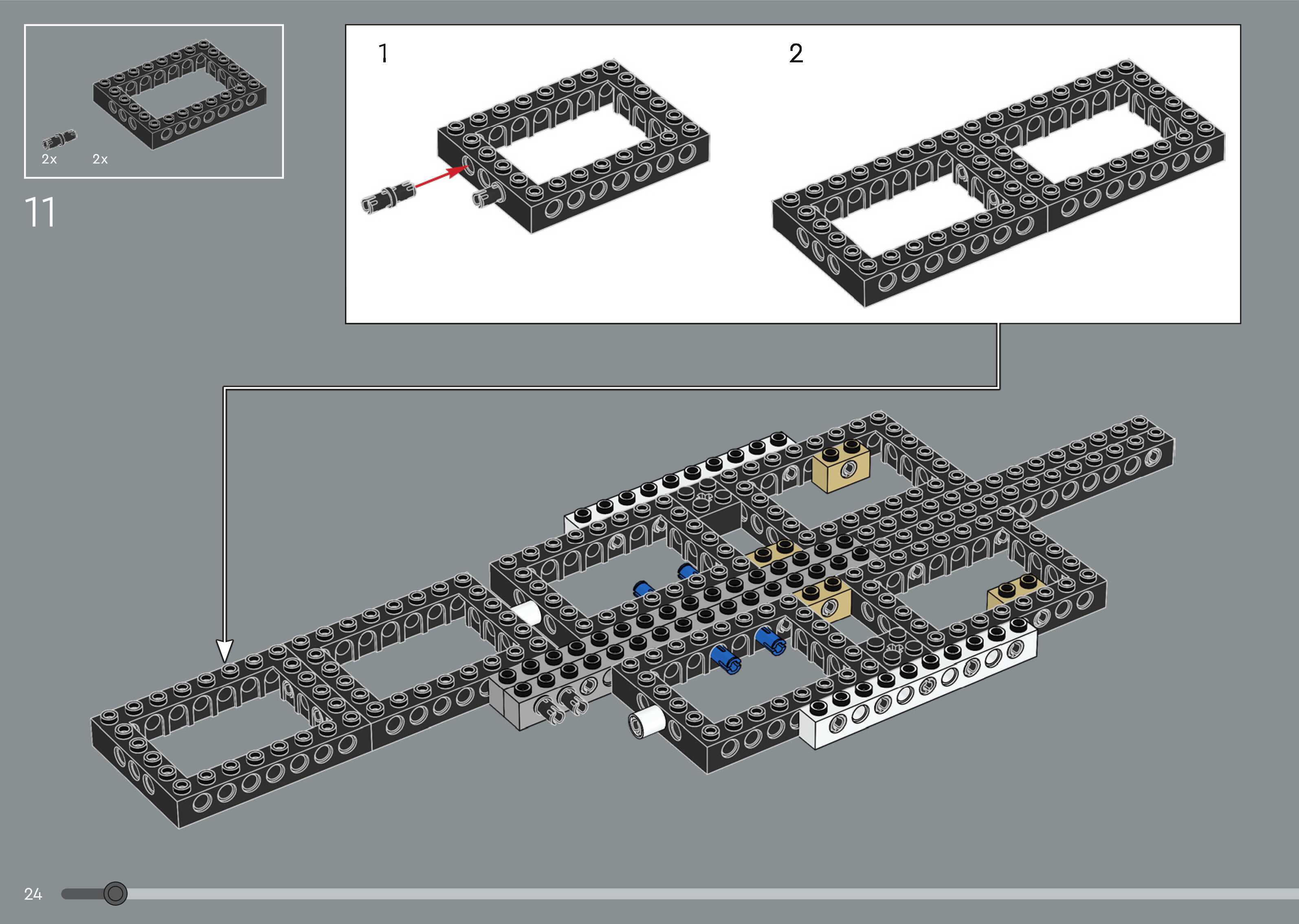 2x 2x

11

1

2

24