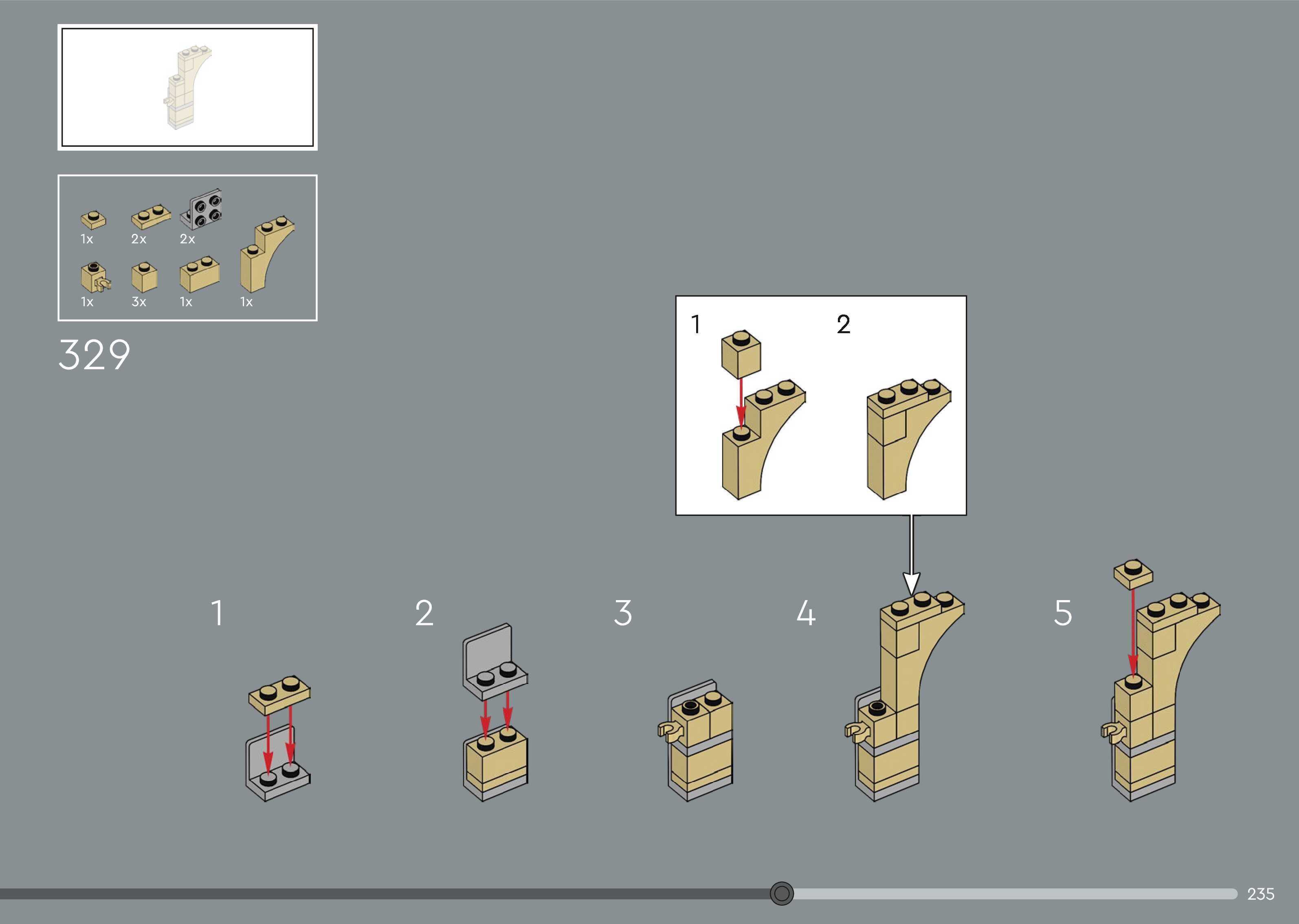 1x 2x 2x

1x 3x 1x 1x

329

1

2

1

2

3

4

5

235