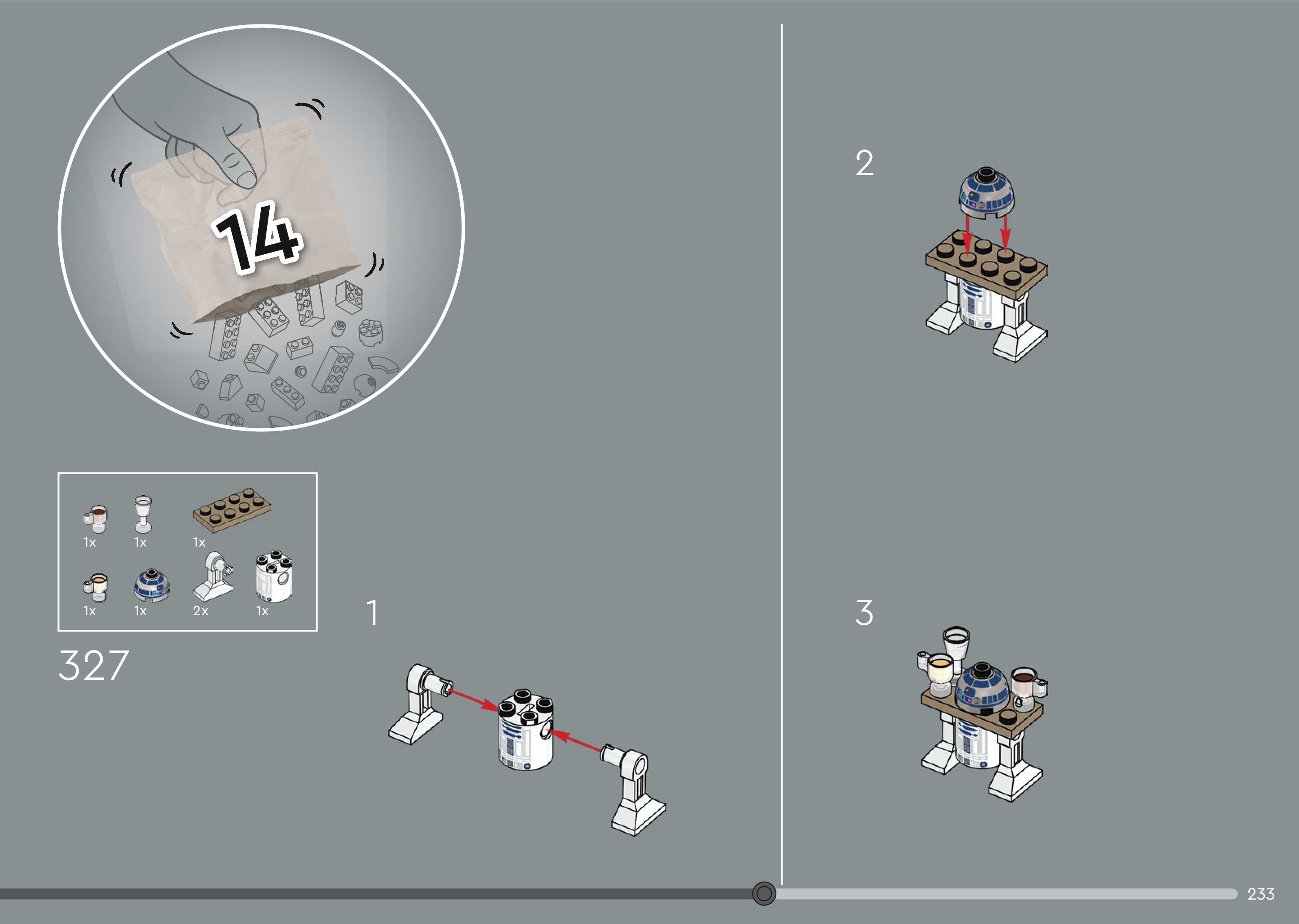 14

1x 1x 1x

1x 1x 2x 1x

327

1

2

3

233