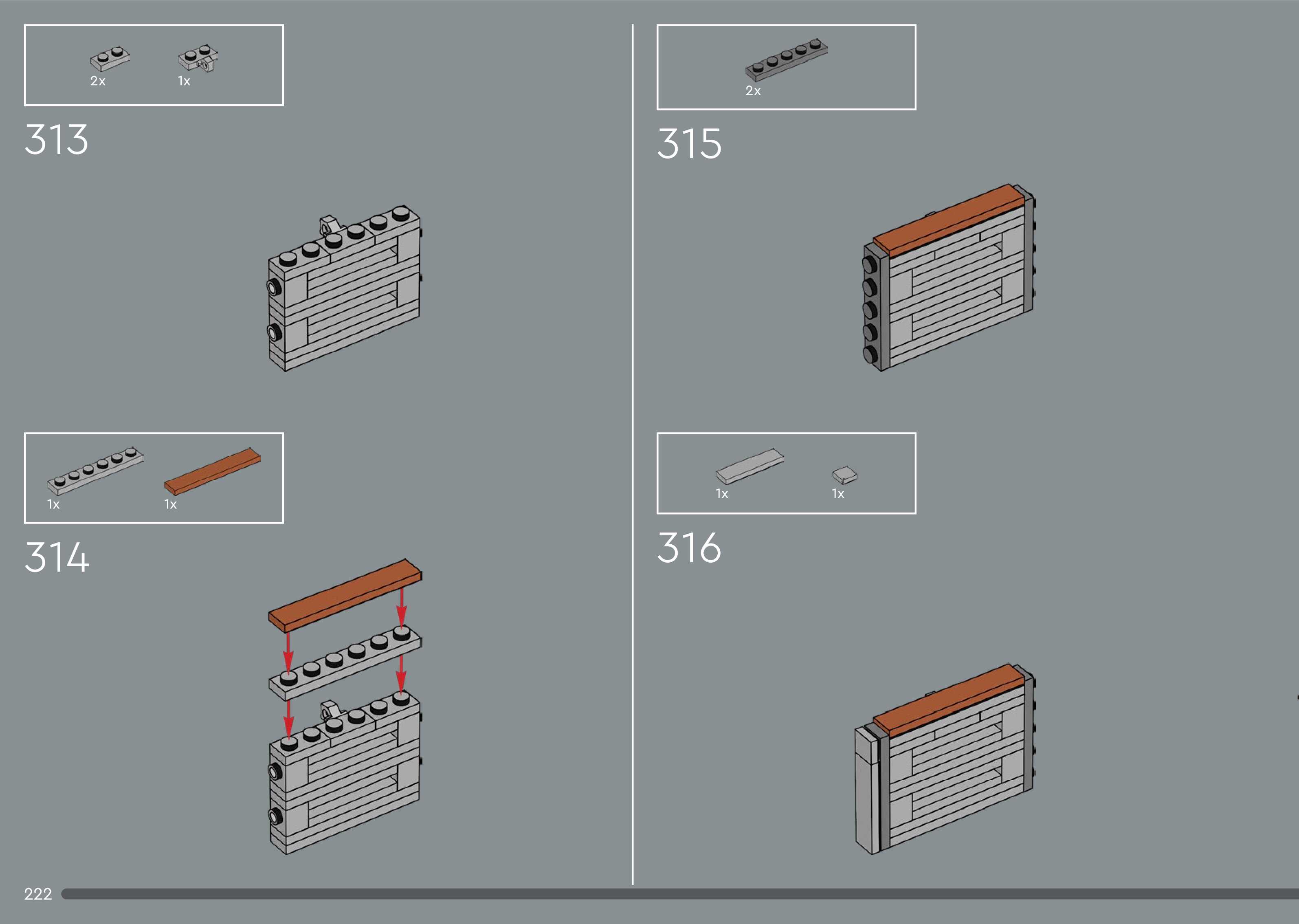 2x 1x

313

1x 1x

314

2x

315

1x 1x

316

222