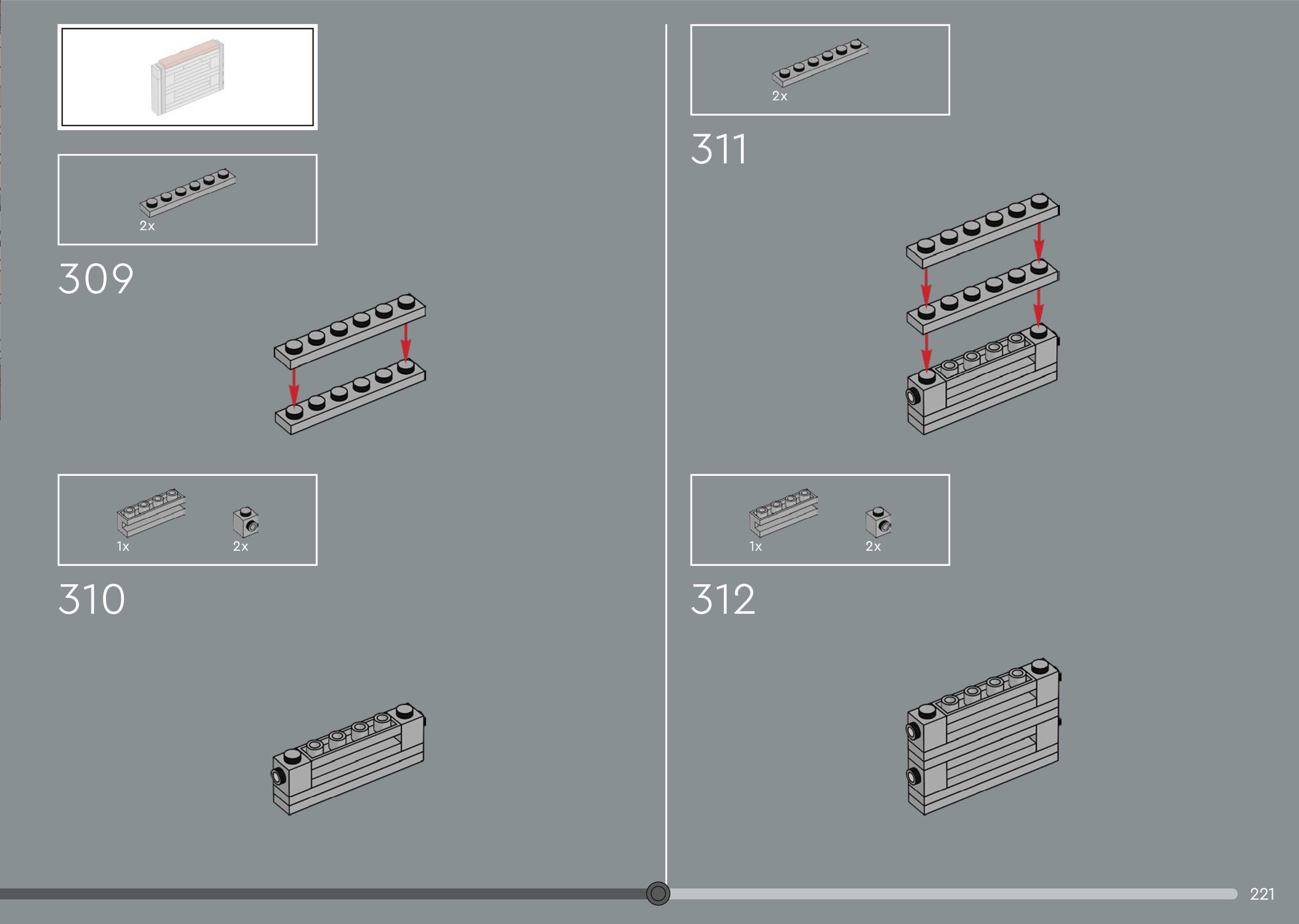 2x

309

1x
2x

310

2x

311

1x
2x

312

221