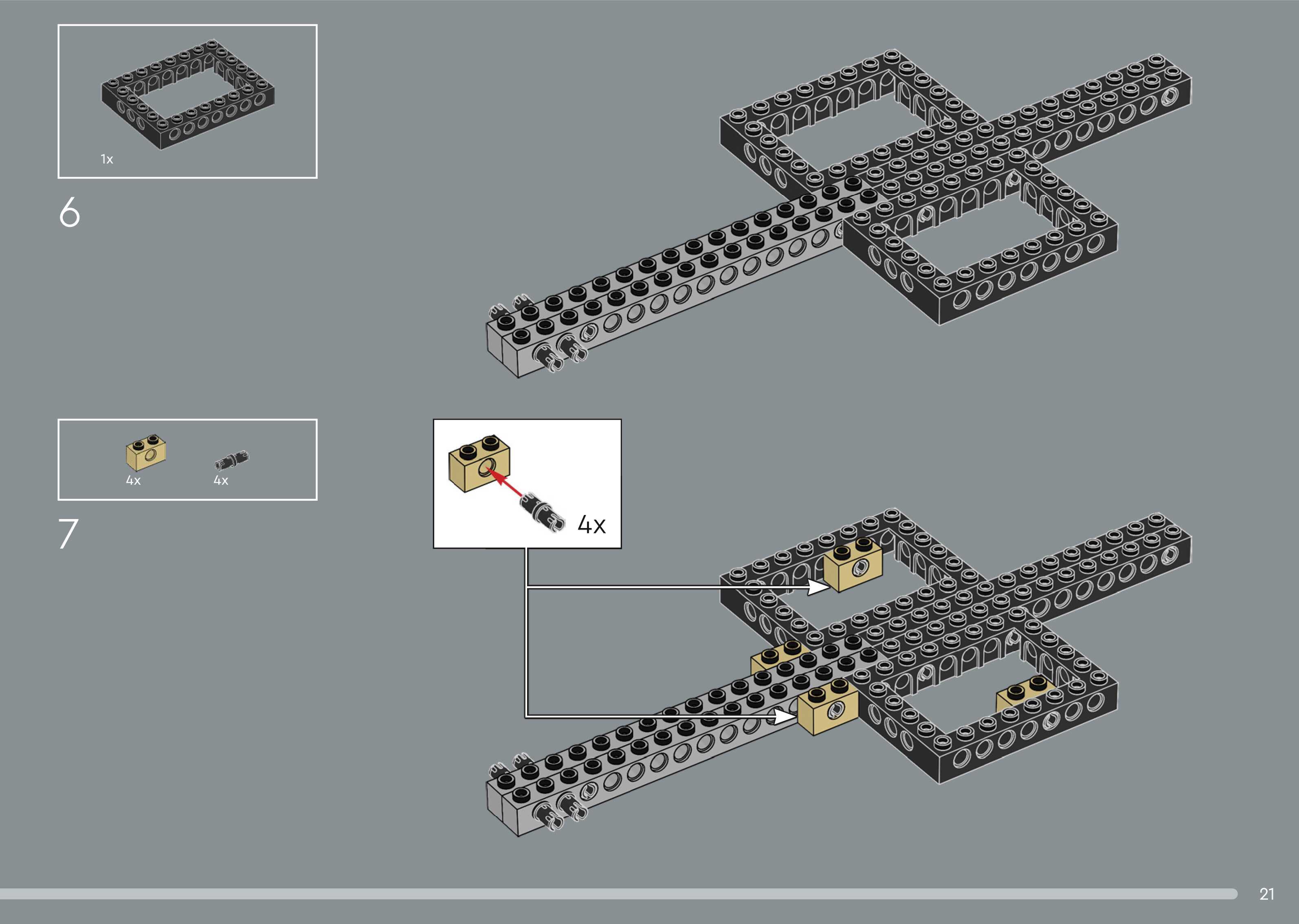 1x

6

4x

4x

7

4x

21