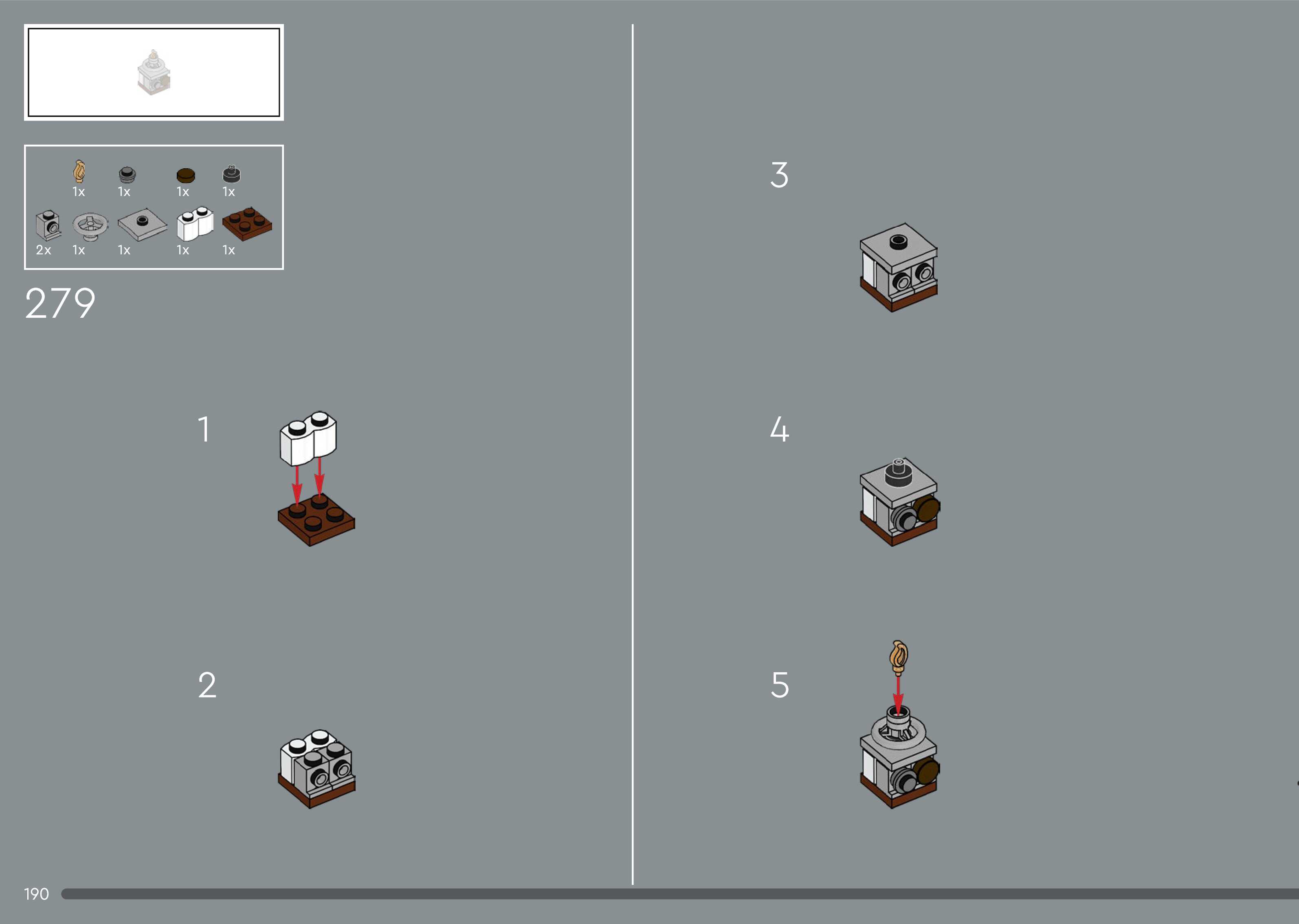 1x 1x 1x 1x

2x 1x 1x 1x 1x

279

1

2

3

4

5

190