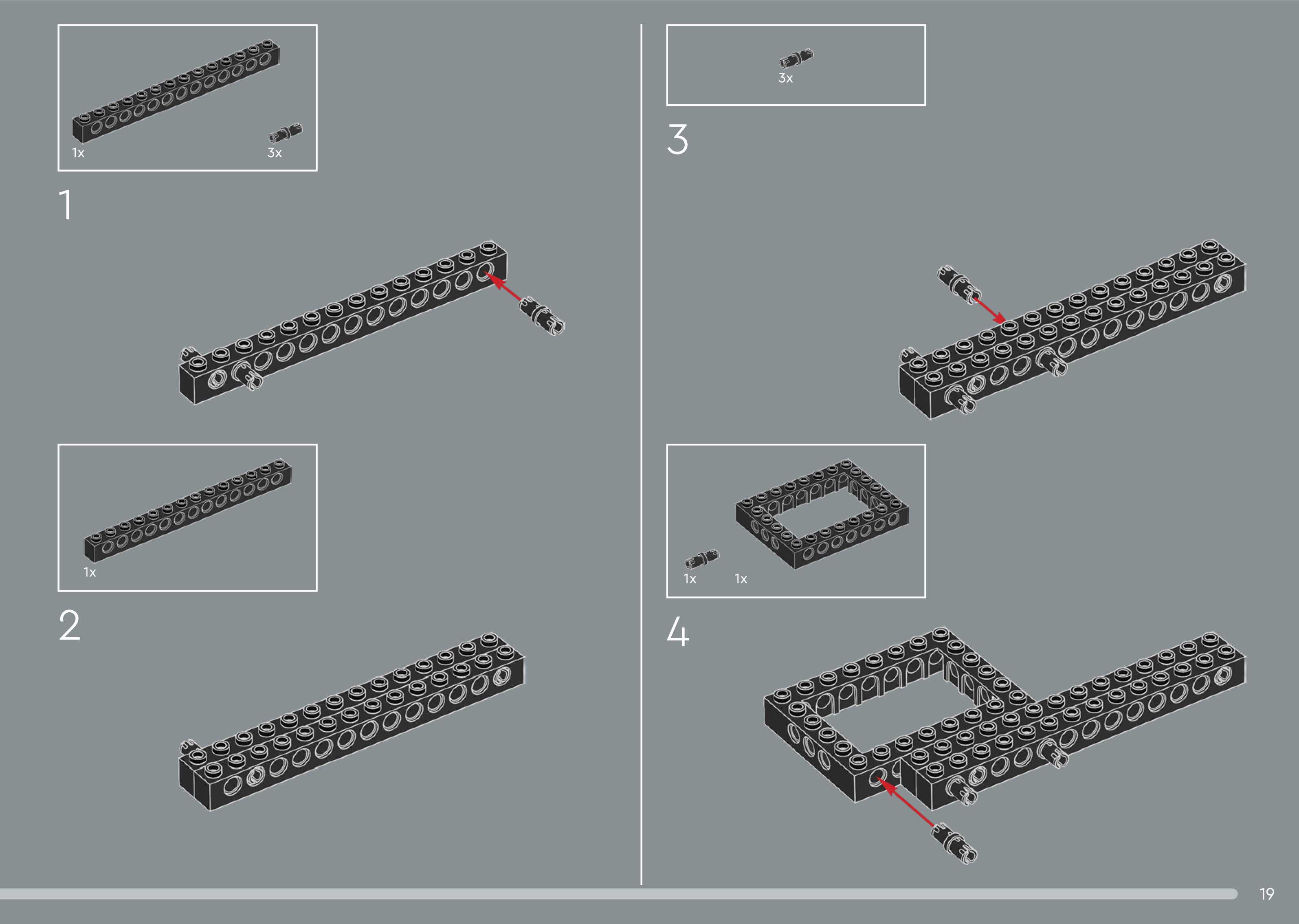 1x
3x

1

1x

2

3x

3

1x
1x

4

19