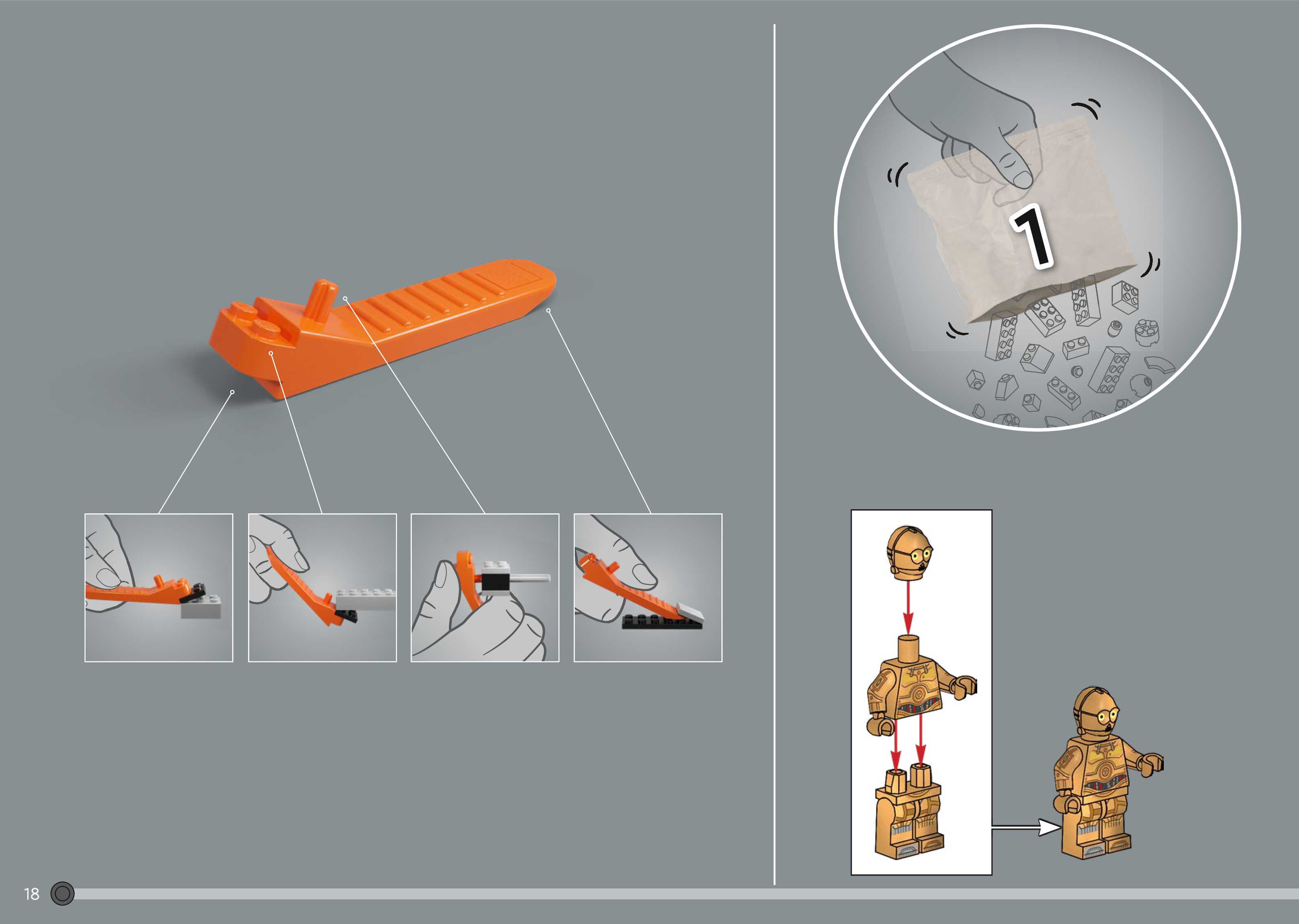 1

18