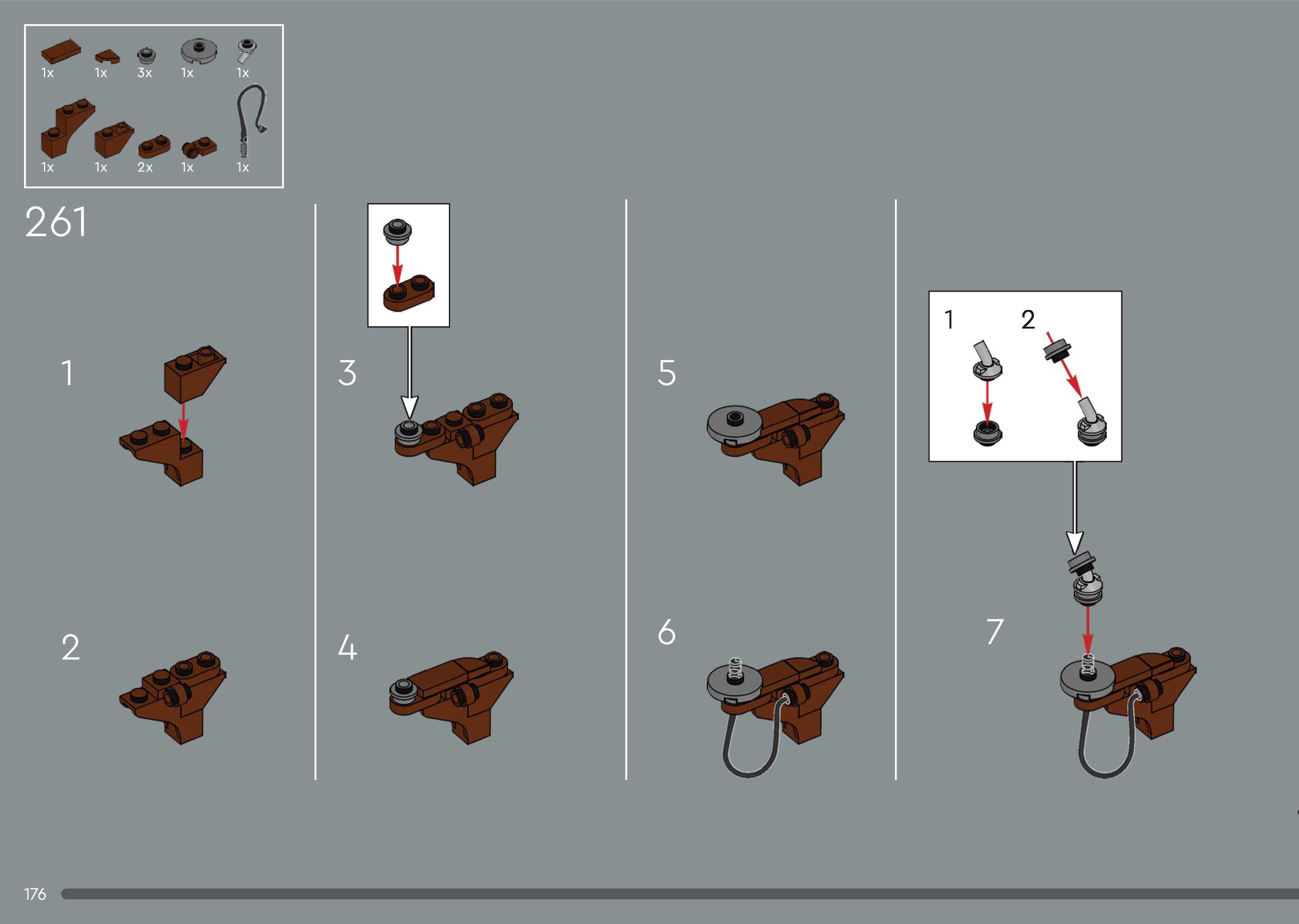 1x 1x 3x 1x 1x

1x 1x 2x 1x 1x

261

1

2

3

4

5

6

1 2

7

176