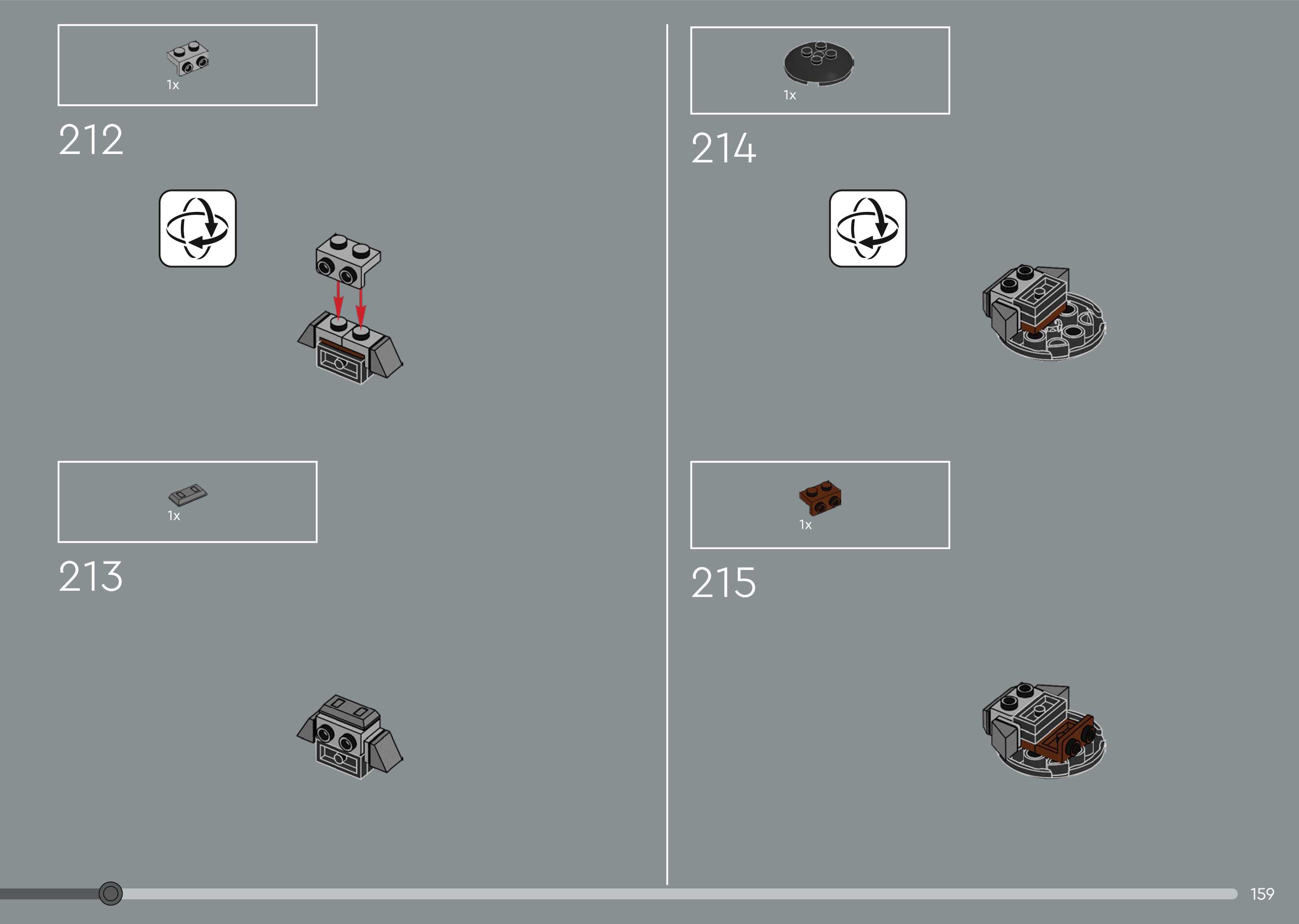 1x

212

1x

213

1x

214

1x

215

159