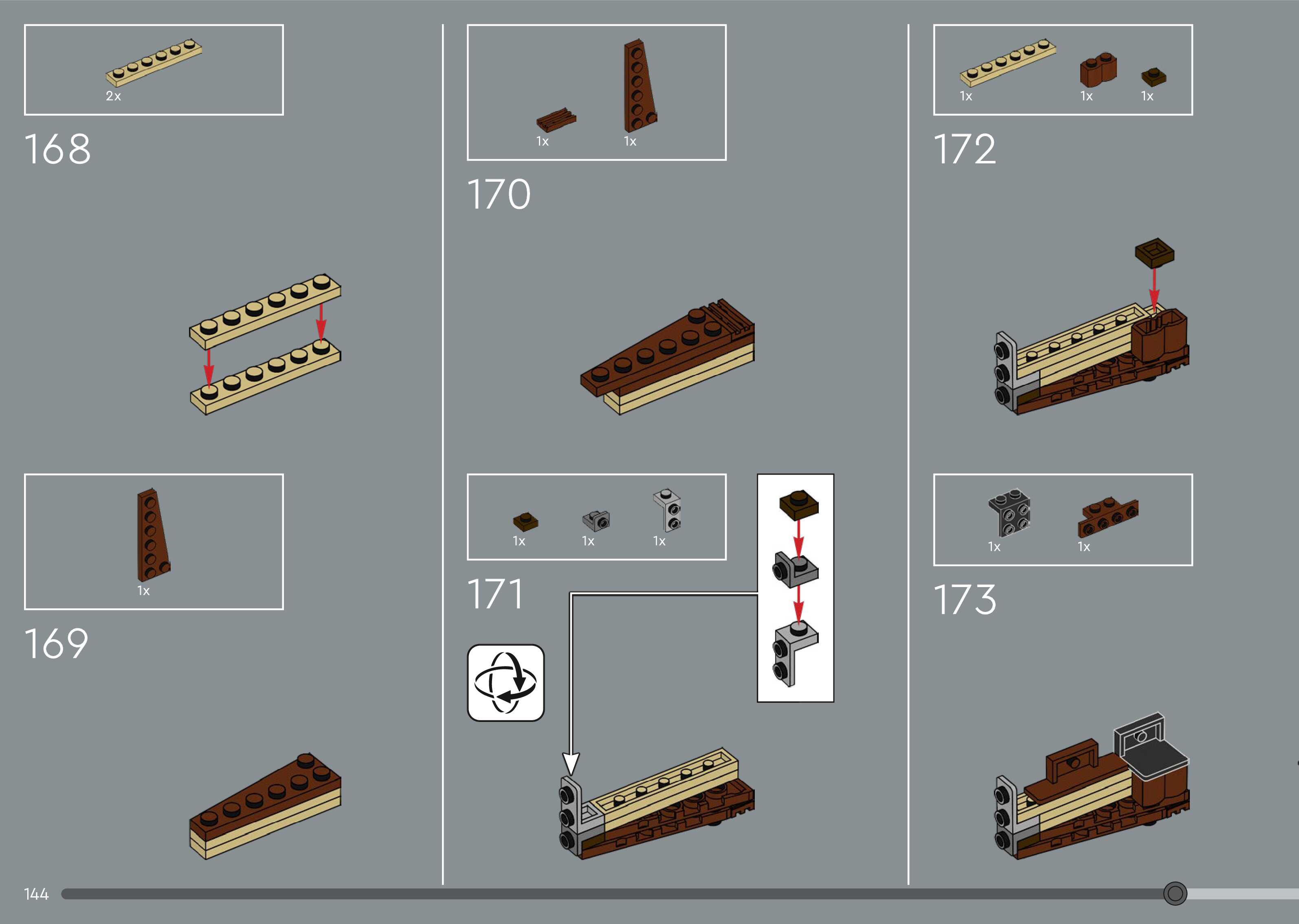 2x

168

1x

169

1x 1x

170

1x 1x 1x

171

1x 1x 1x

172

1x 1x

173

144