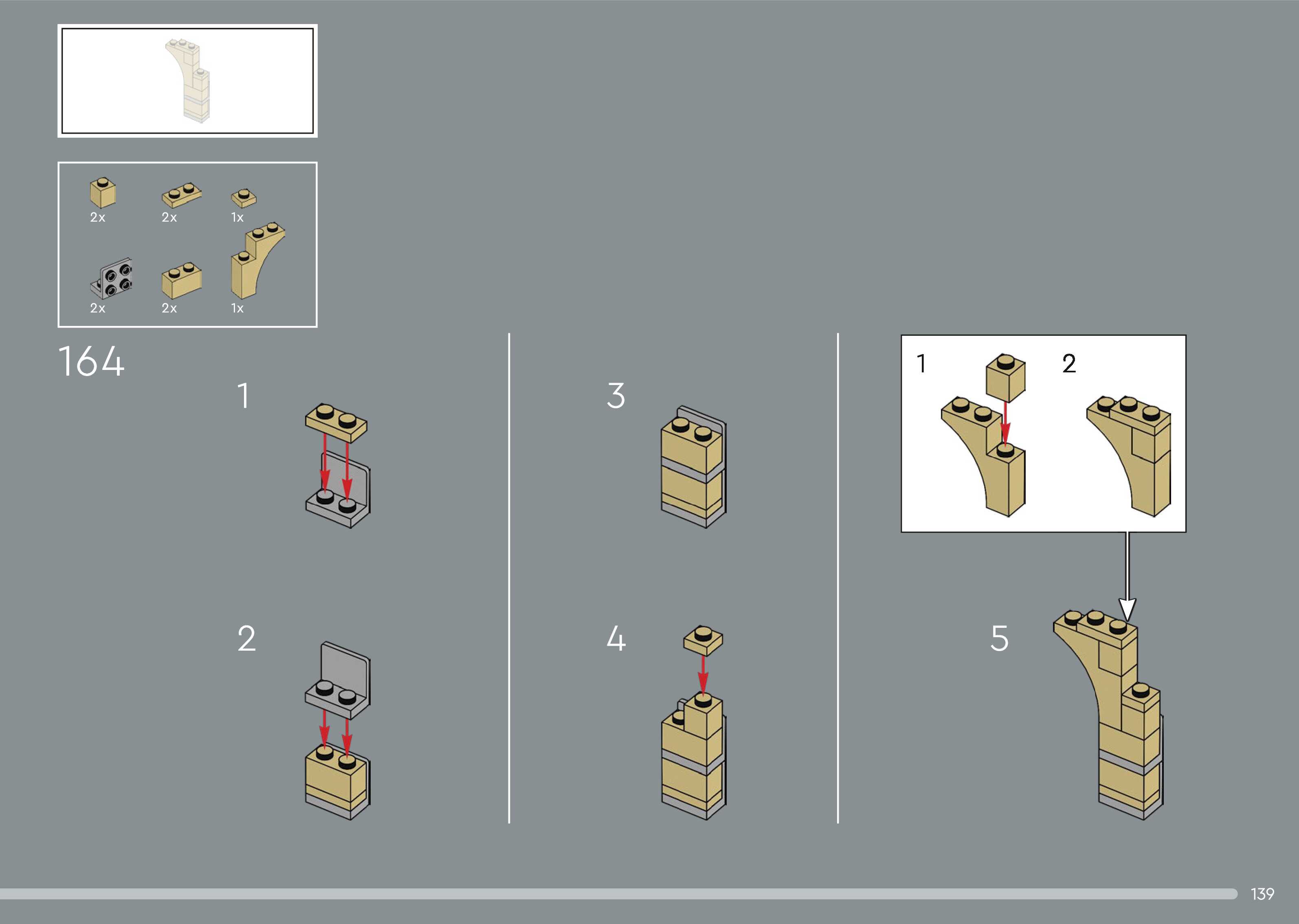 2x 2x 1x

2x 2x 1x

164

1

2

3

4

1

2

5

139