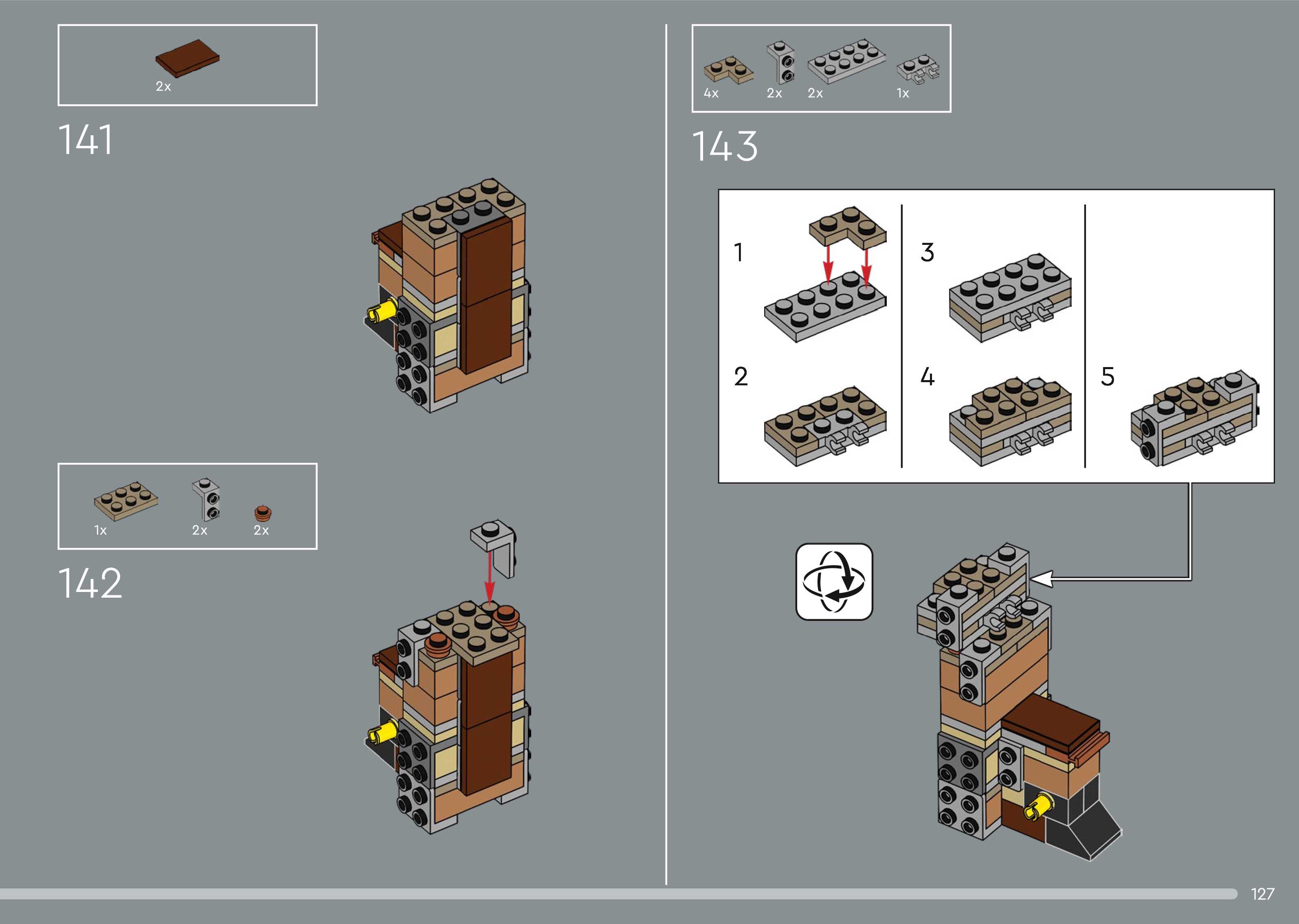 2x

141

1x 2x 2x

142

4x 2x 2x 1x

143

1

2

3

4

5

127