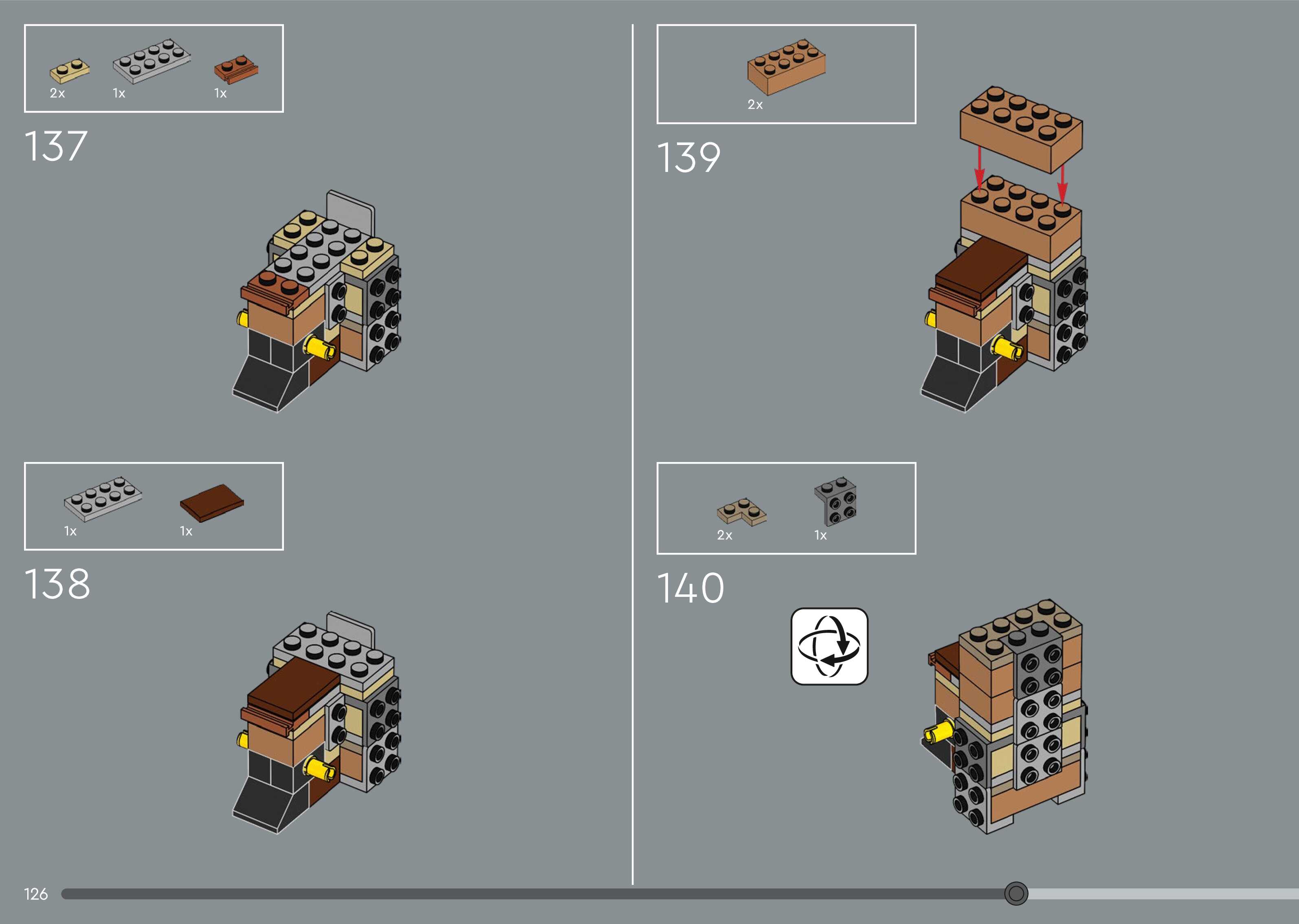 2x 1x 1x

137

1x 1x

138

2x

139

2x 1x

140

126