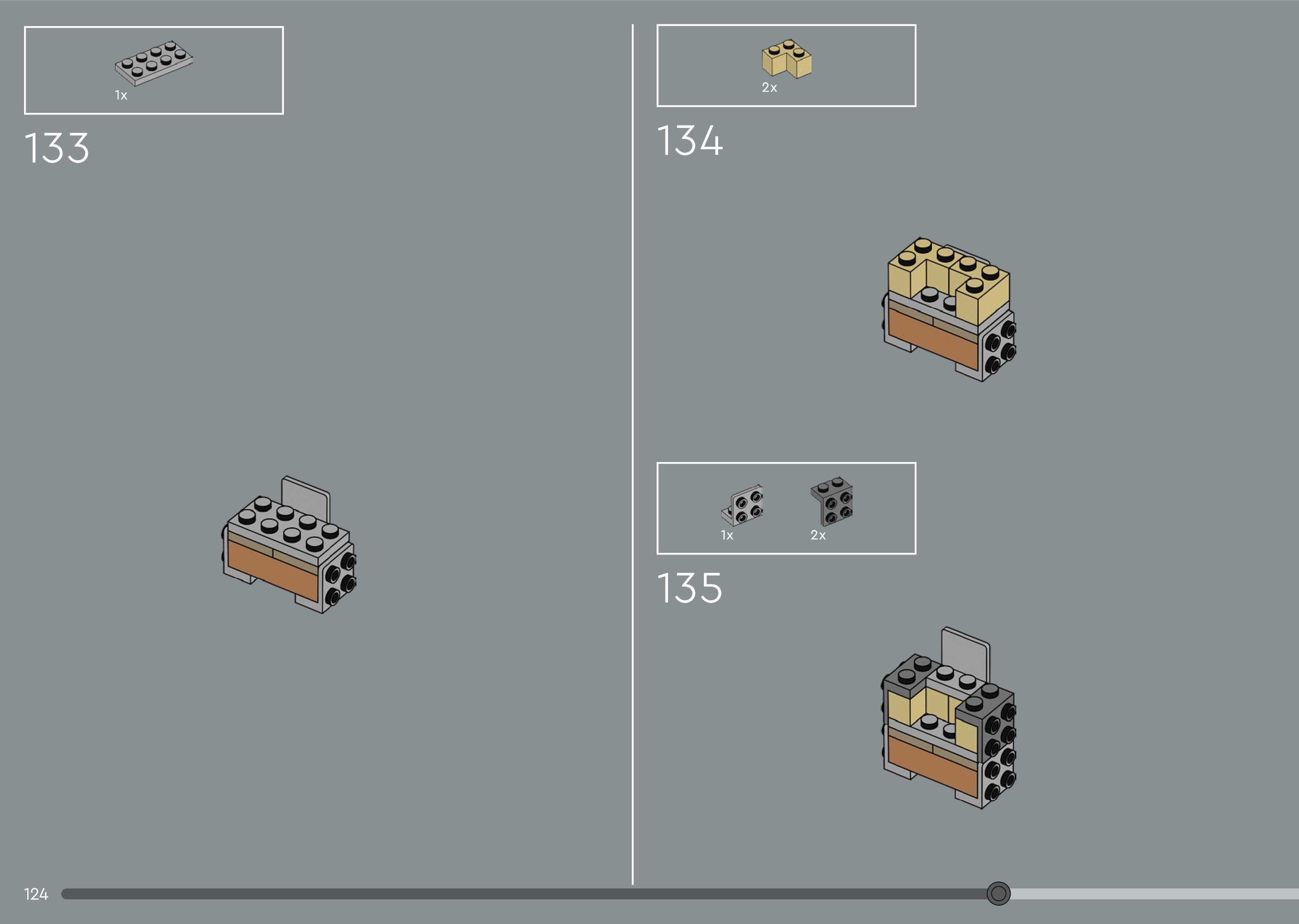 1x

133

2x

134

1x

2x

135

124