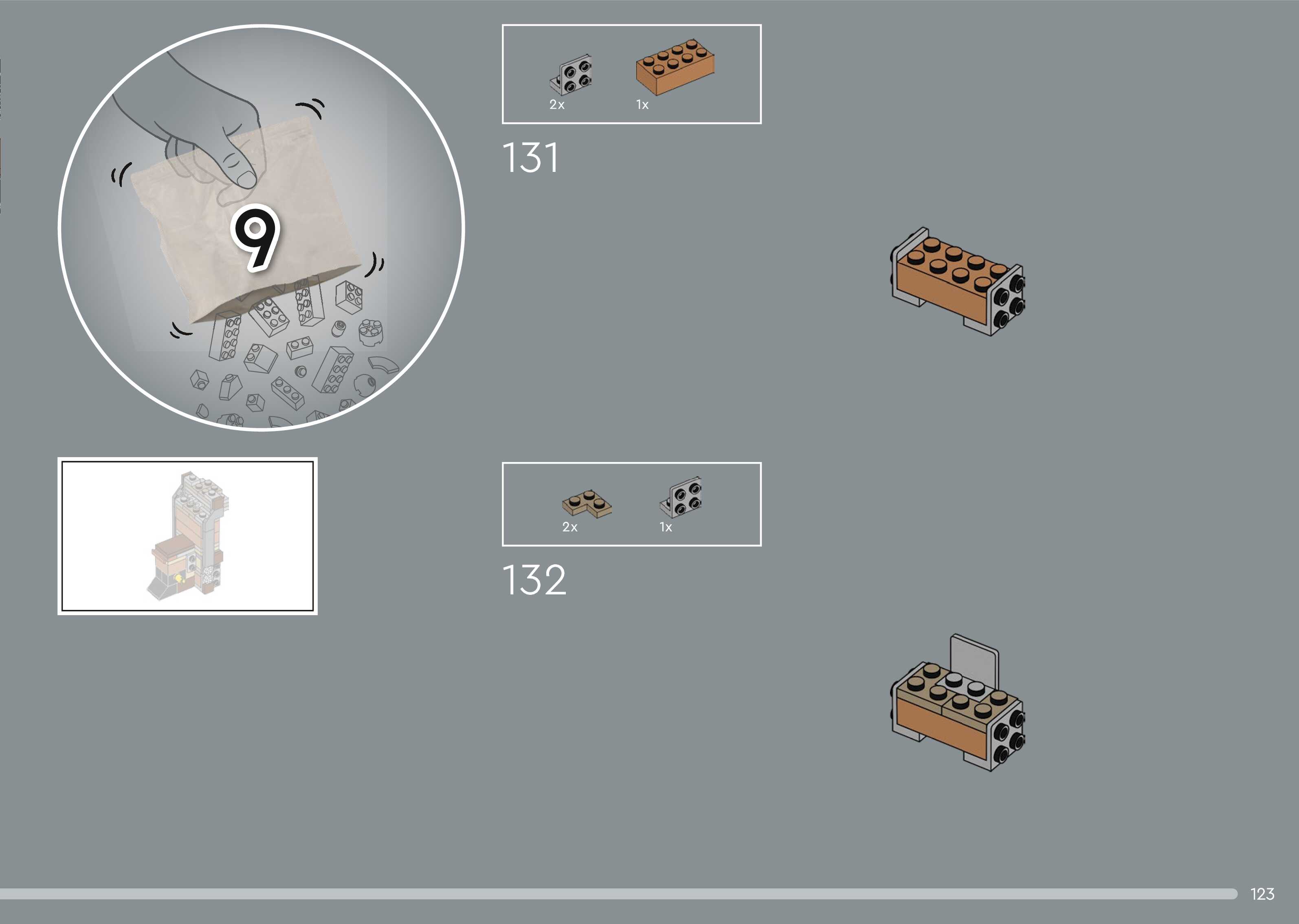 9

2x 1x

131

2x 1x

132

123