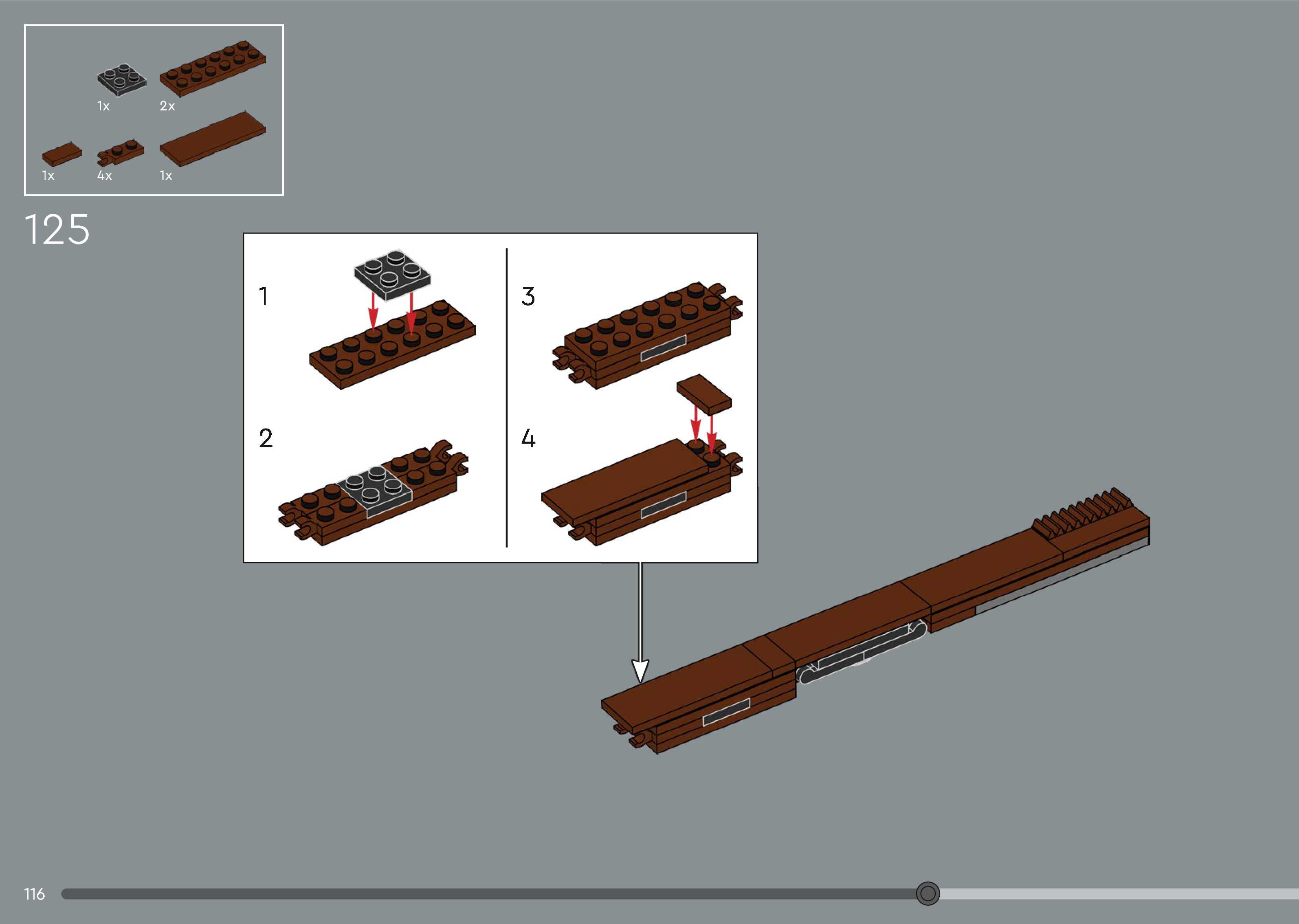 1x 2x
1x 4x 1x

125

1
2
3
4

116