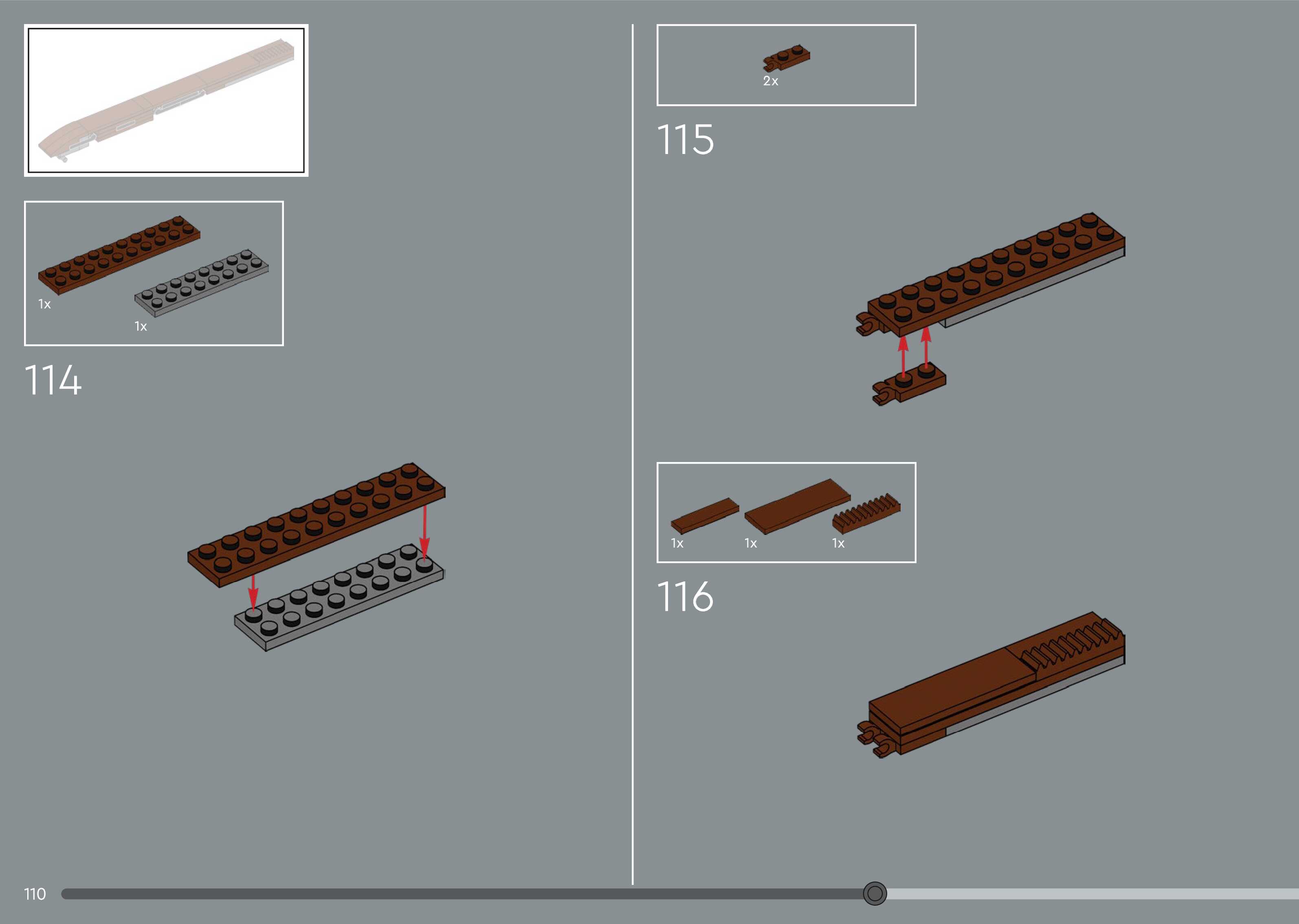 1x
1x
114

2x
115

1x
1x
1x
116

110