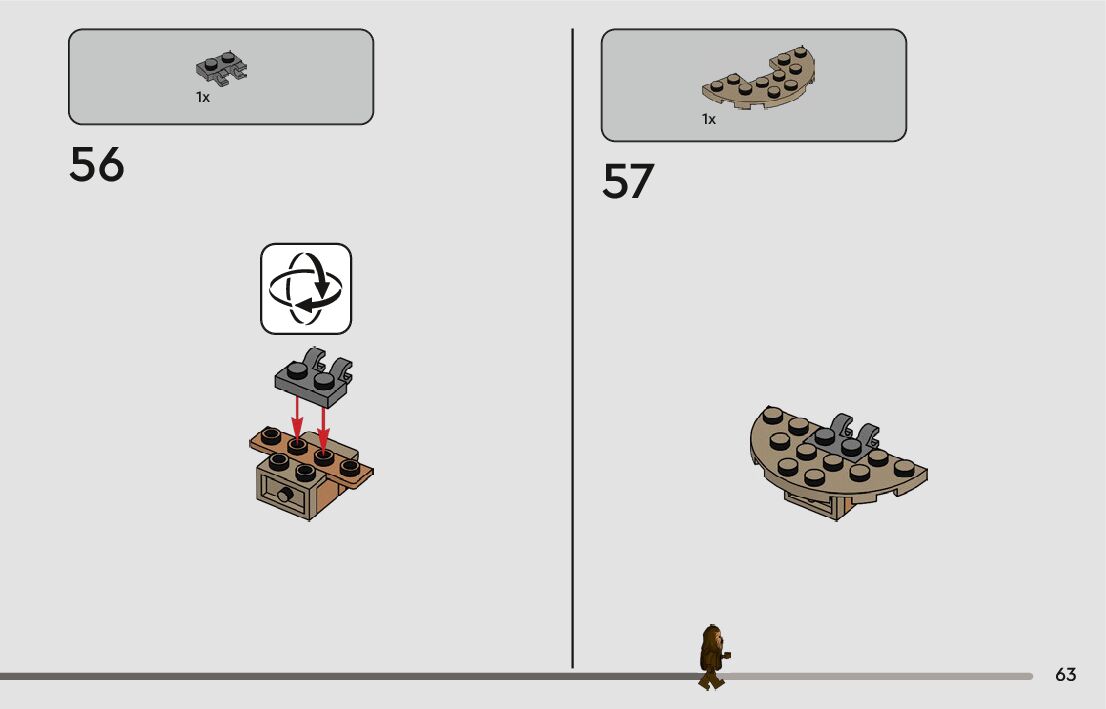 1x

56

1x

57

63