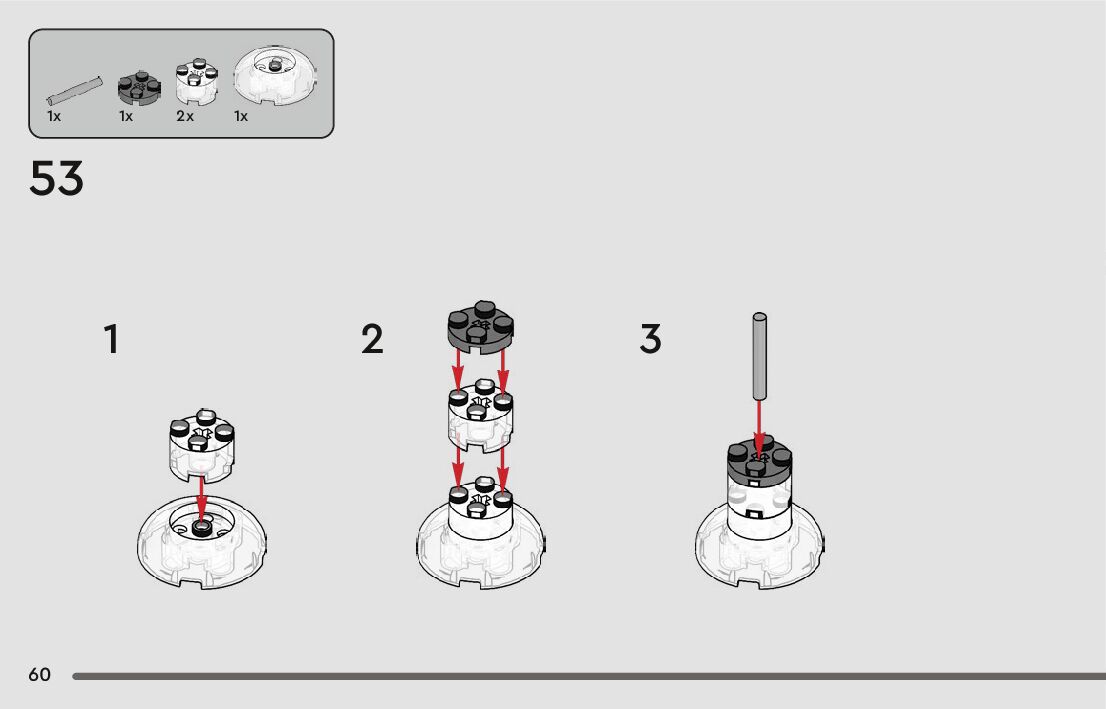 1x 1x 2x 1x

53

1

2

3

60