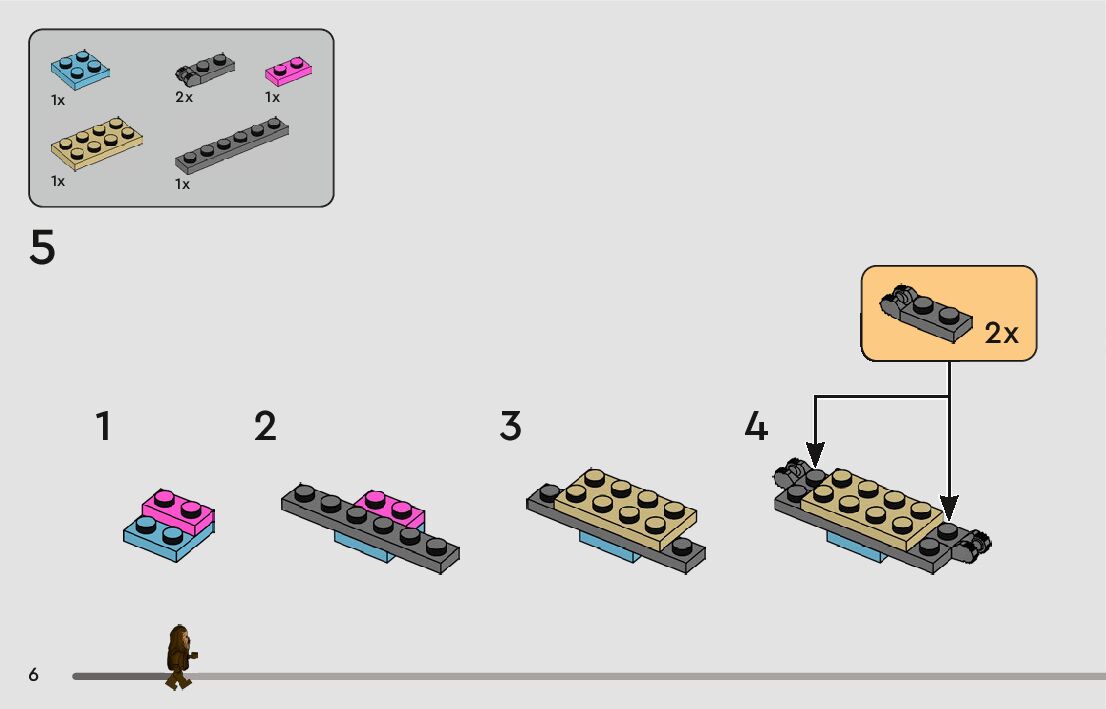 1x
2x
1x
1x
1x

5

2x

1
2
3
4

6