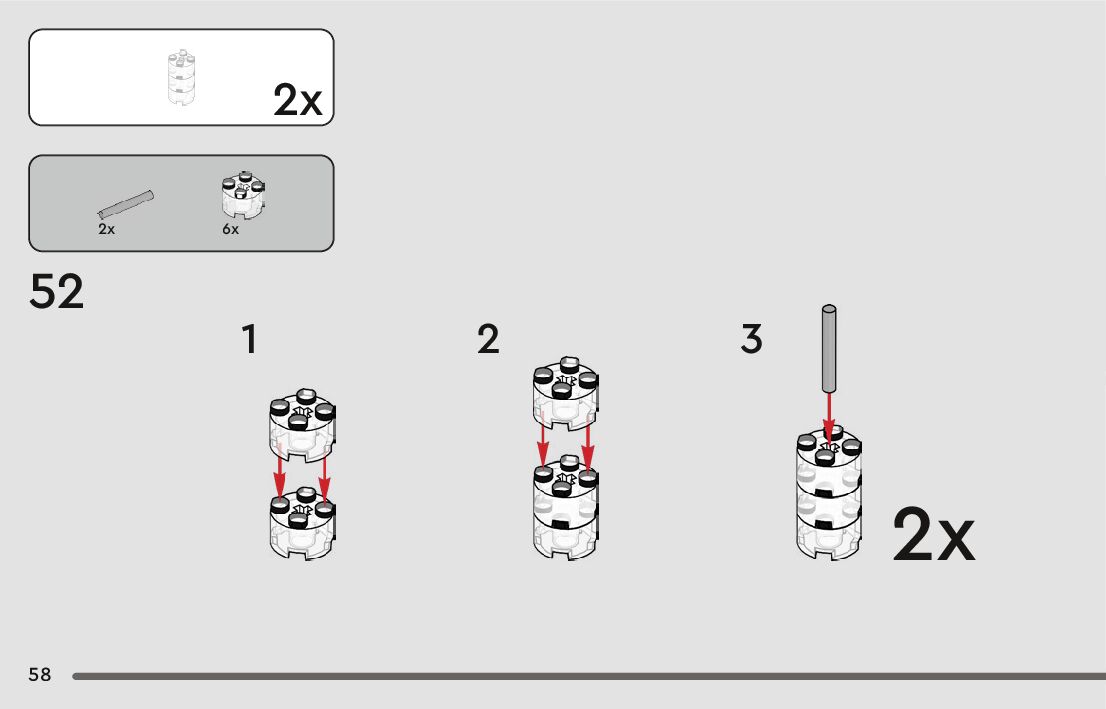 2x

2x
6x

52

1

2

3

2x

58