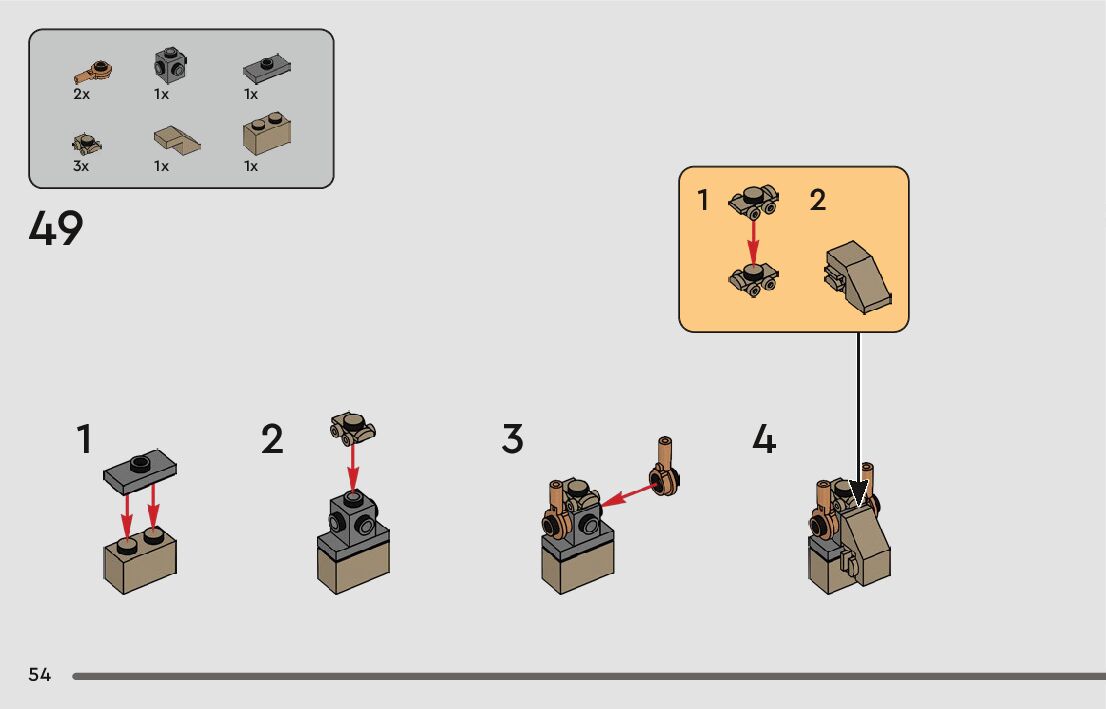 2x 1x 1x
3x 1x 1x

49

1 2

1 2 3 4

54