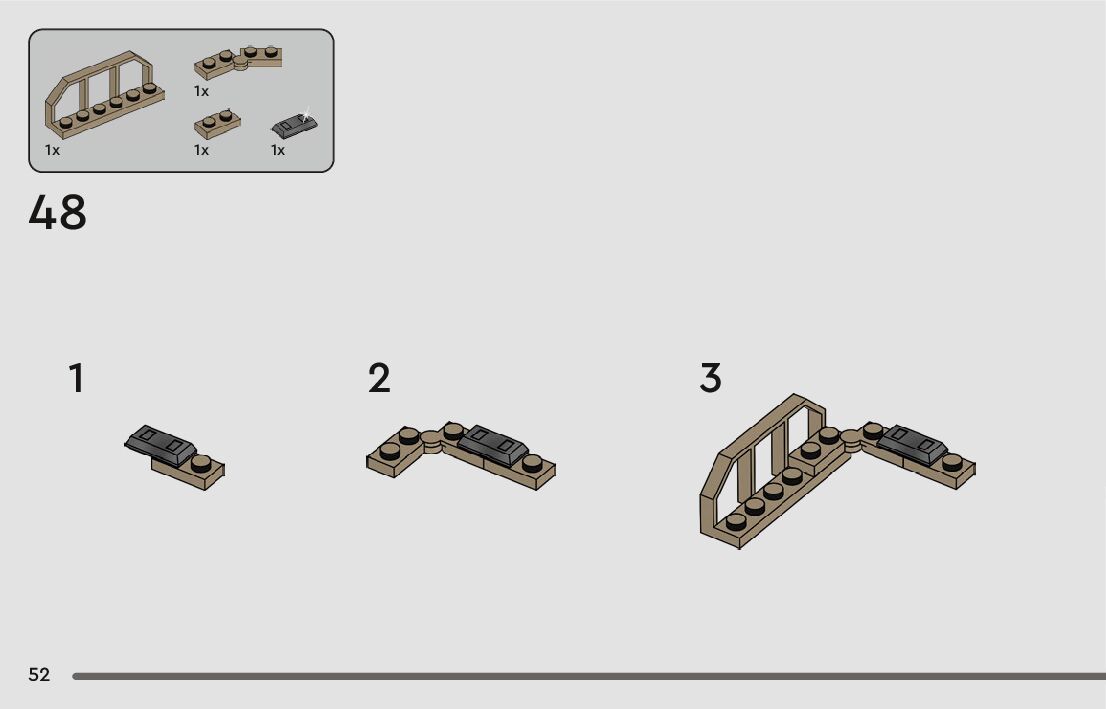 1x
1x
1x
1x

48

1

2

3

52