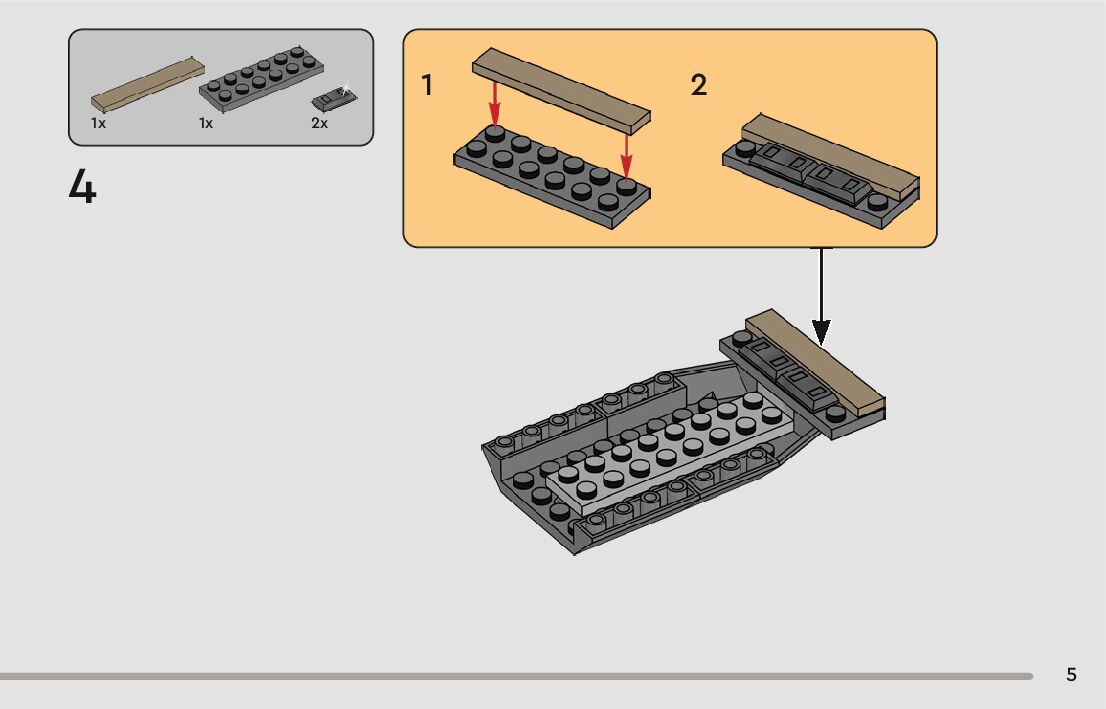 1x
1x
2x

4

1

2

5