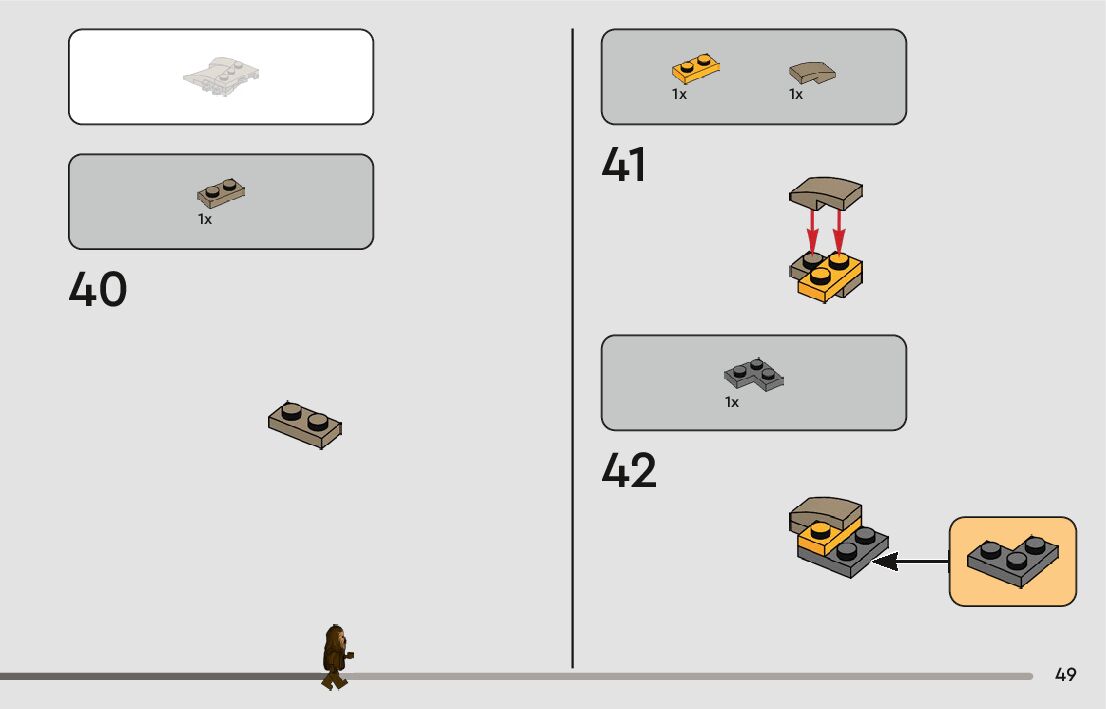 1x

40

1x 1x

41

1x

42

49