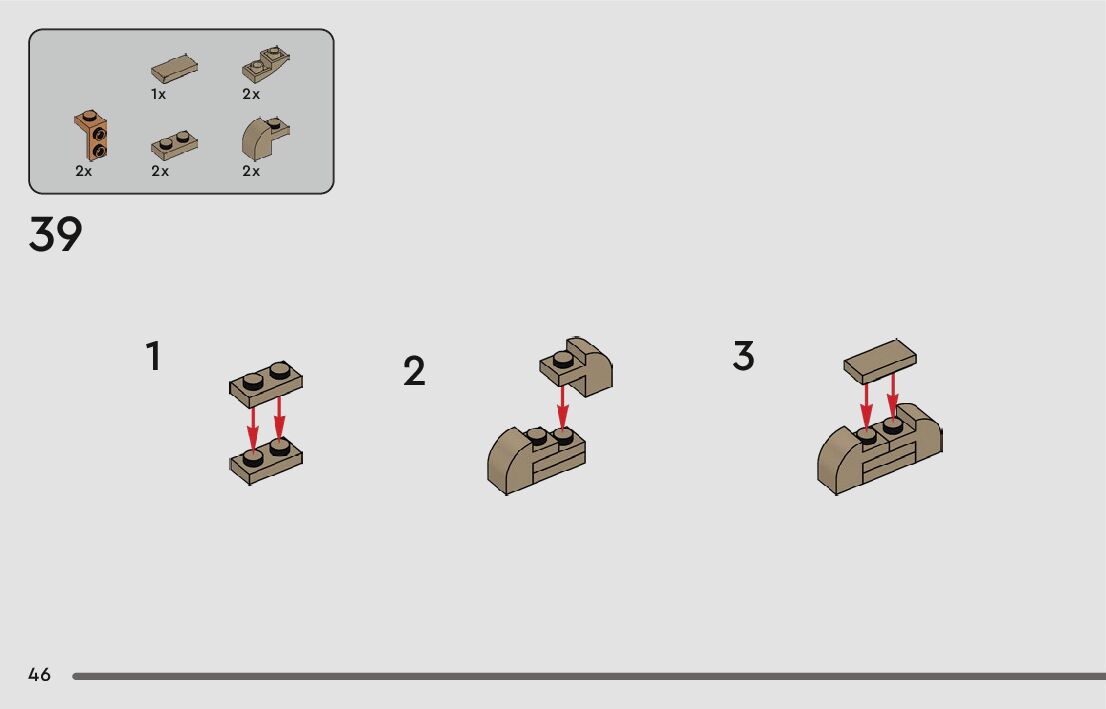 1x
2x
2x
2x
2x

39

1

2

3

46