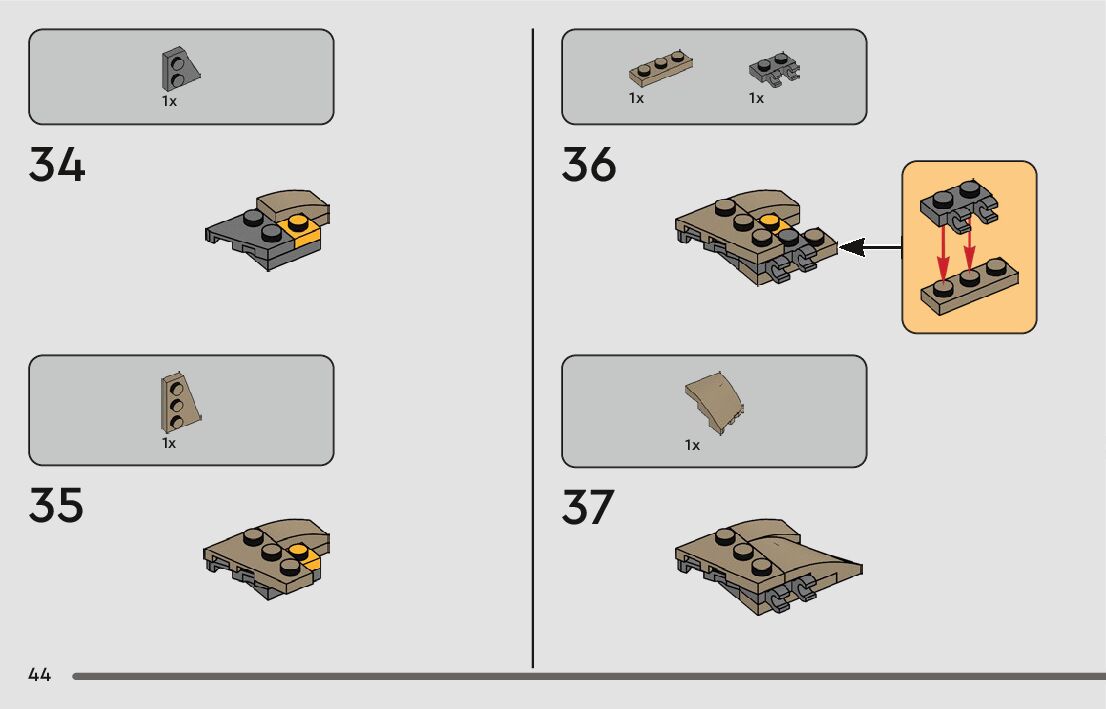 1x

34

1x

35

1x 1x

36

1x

37

44