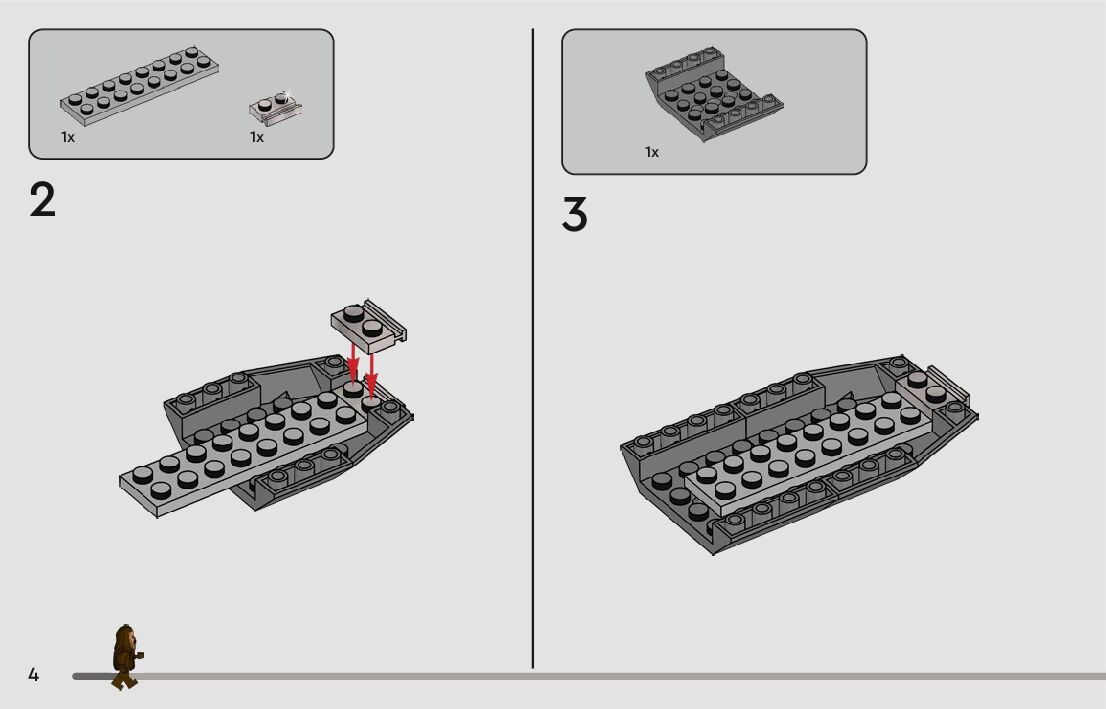 1x
1x
2
1x
3
4