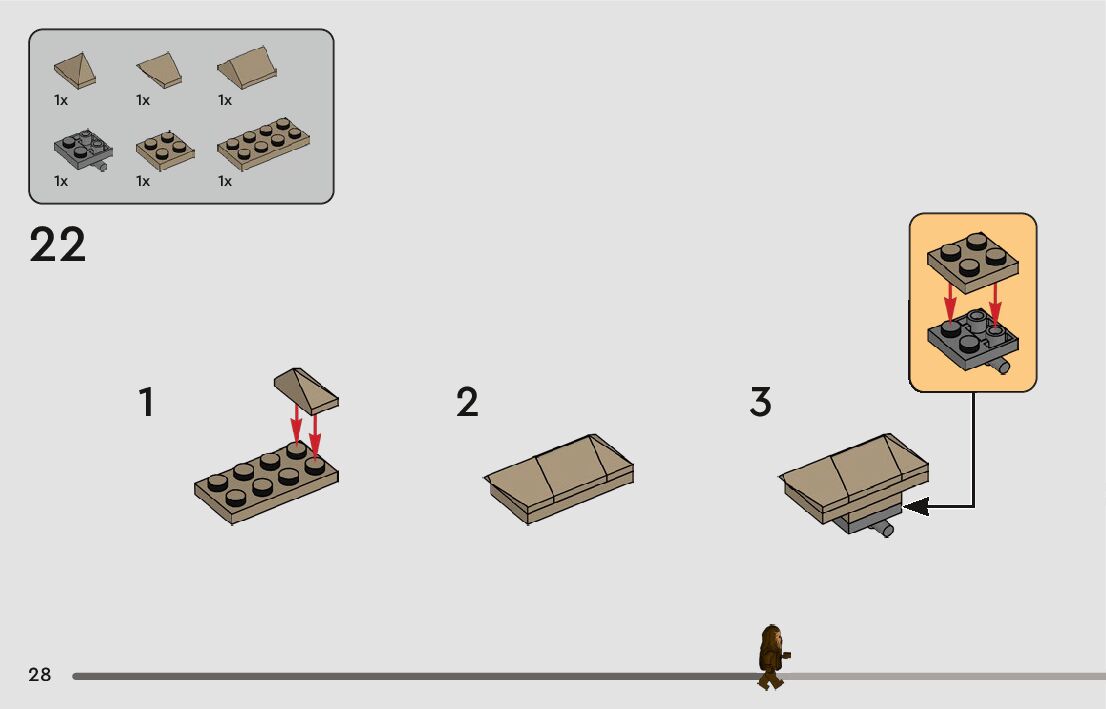 1x 1x 1x
1x 1x 1x

22

1

2

3

28