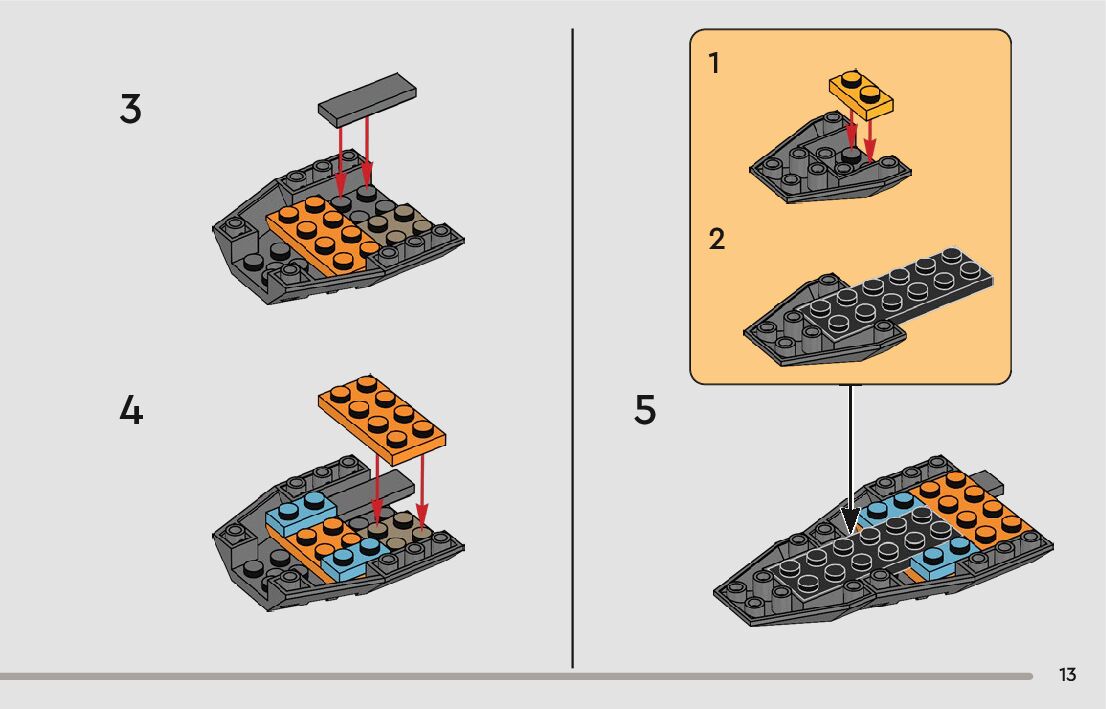 3

4

1

2

5

13