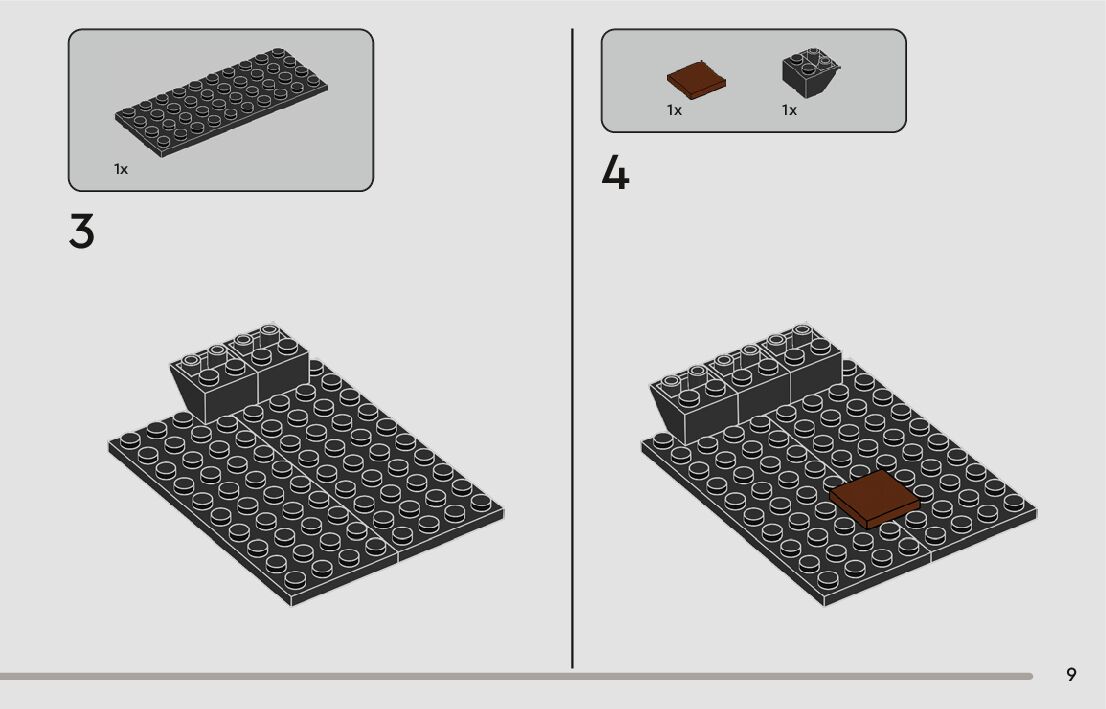 1x

3

1x 1x

4

9