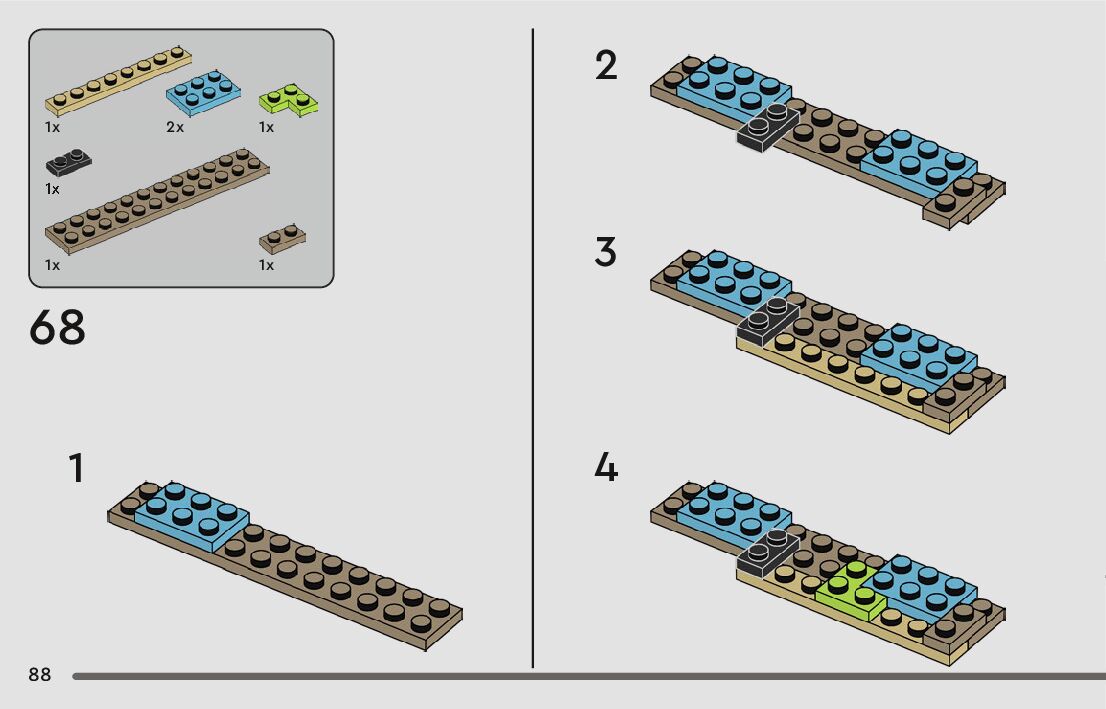 1x
2x
1x
1x
1x
1x

68

1

2

3

4

88