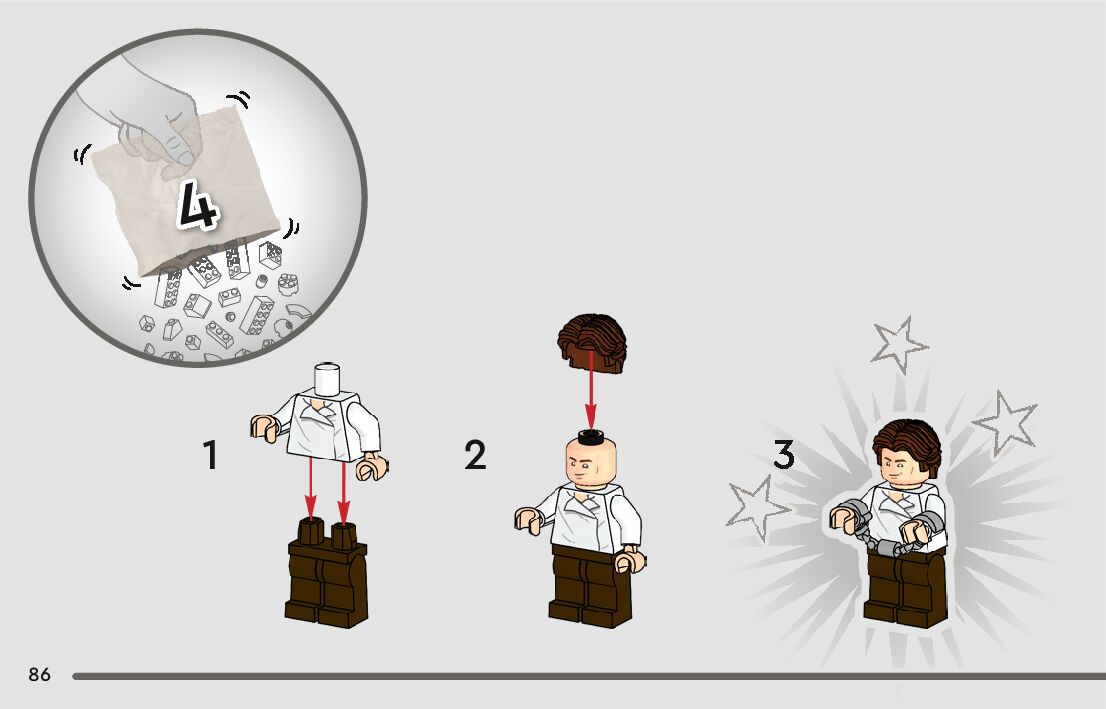 4

1

2

3

86