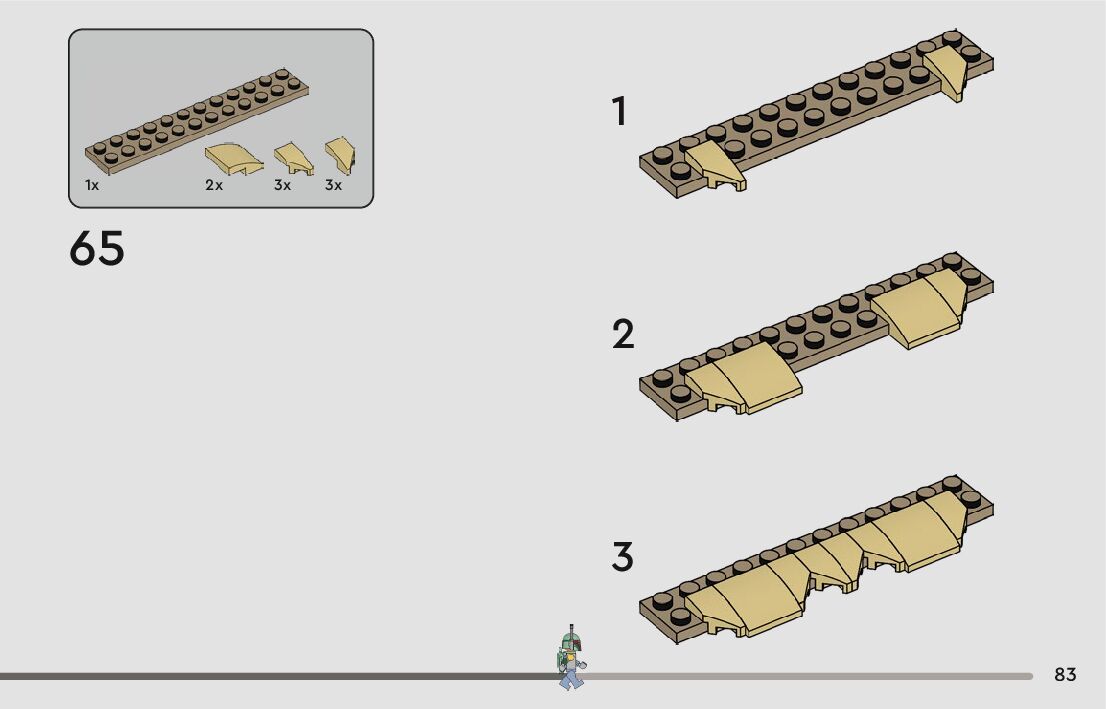 1x
2x
3x
3x

65

1

2

3

83