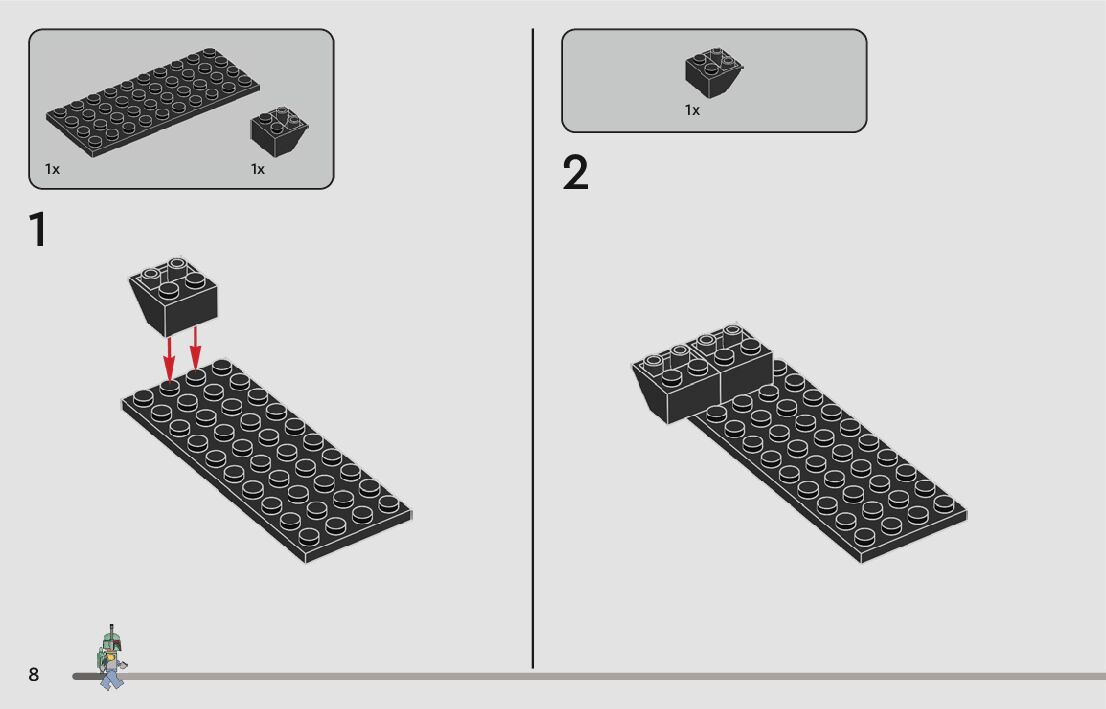 1x

1x

1

1x

2

8