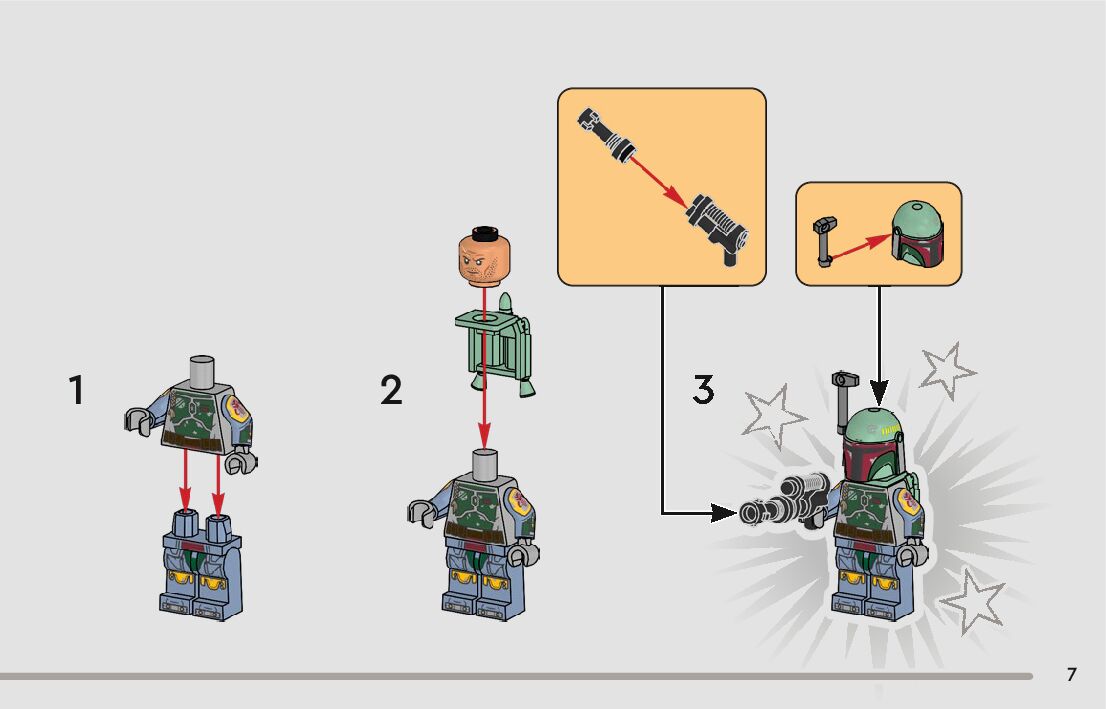 1

2

3

7