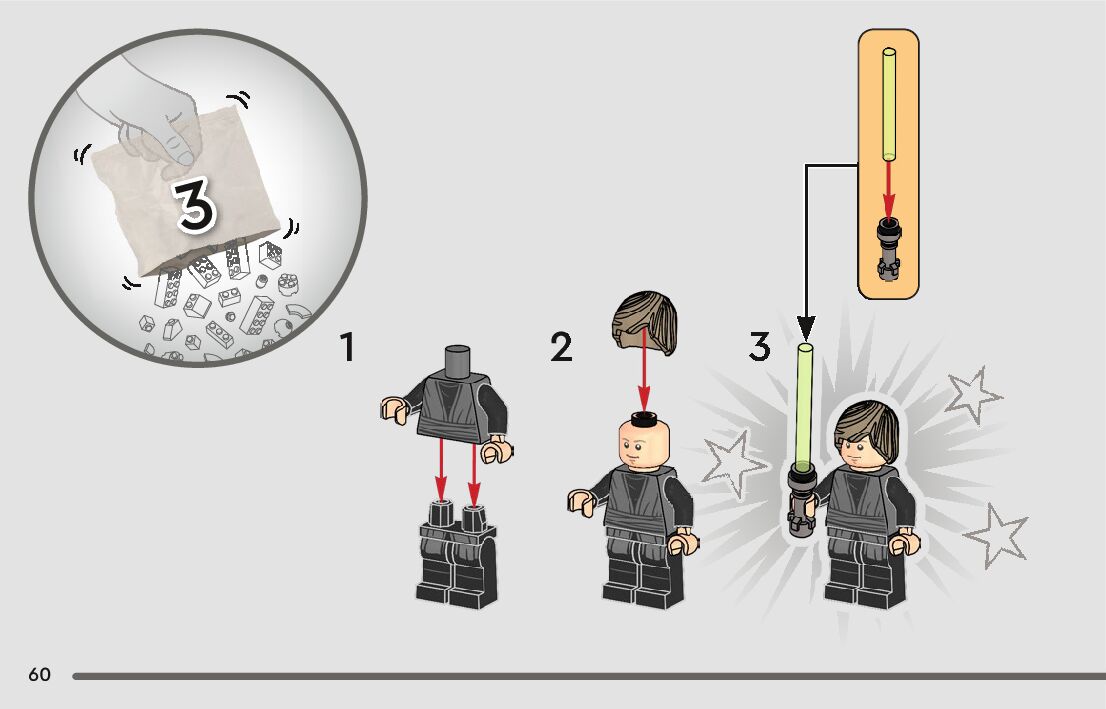 3

1

2

3

60