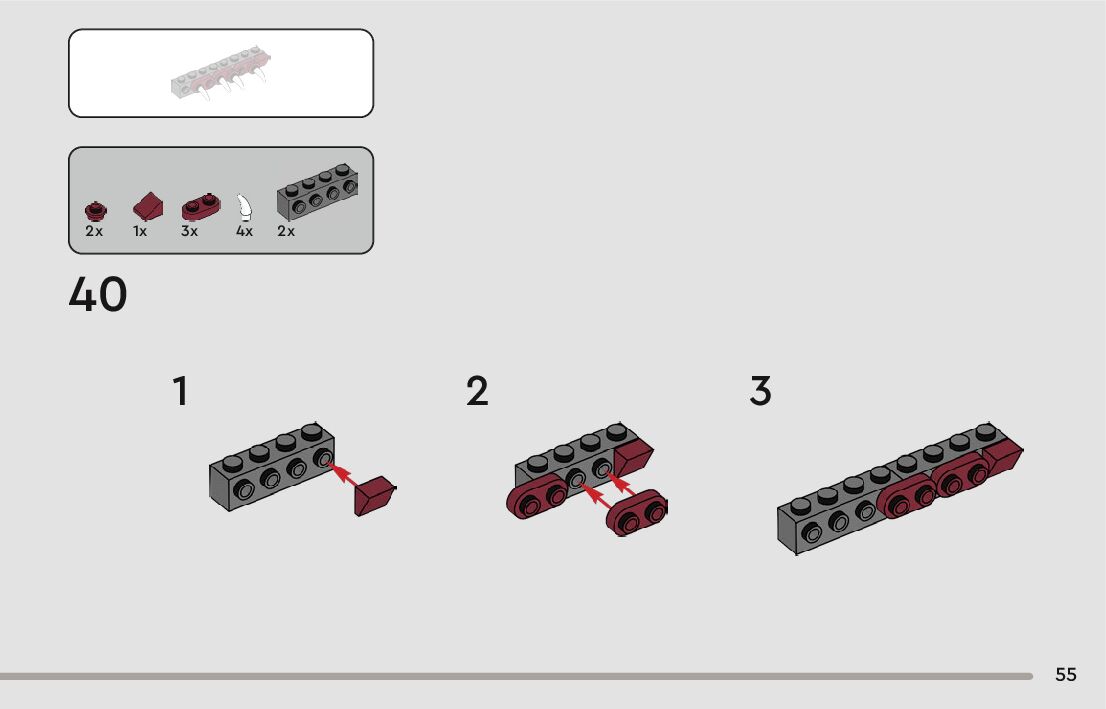 2x 1x 3x 4x 2x

40

1

2

3

55